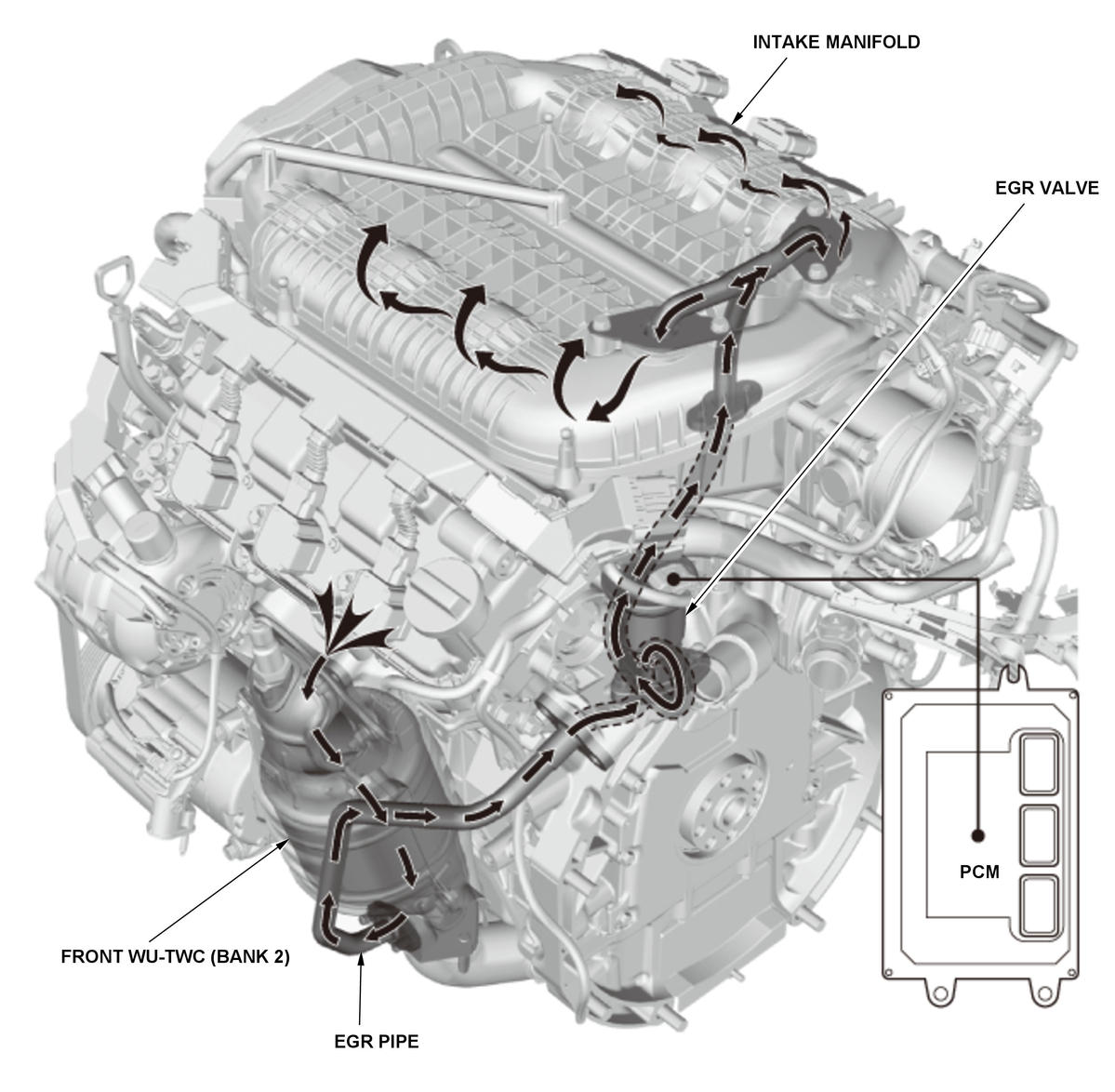 INTAKE MANIFOLD

EGR VALVE

PCM

FRONT WU-TWC (BANK 2)

EGR PIPE