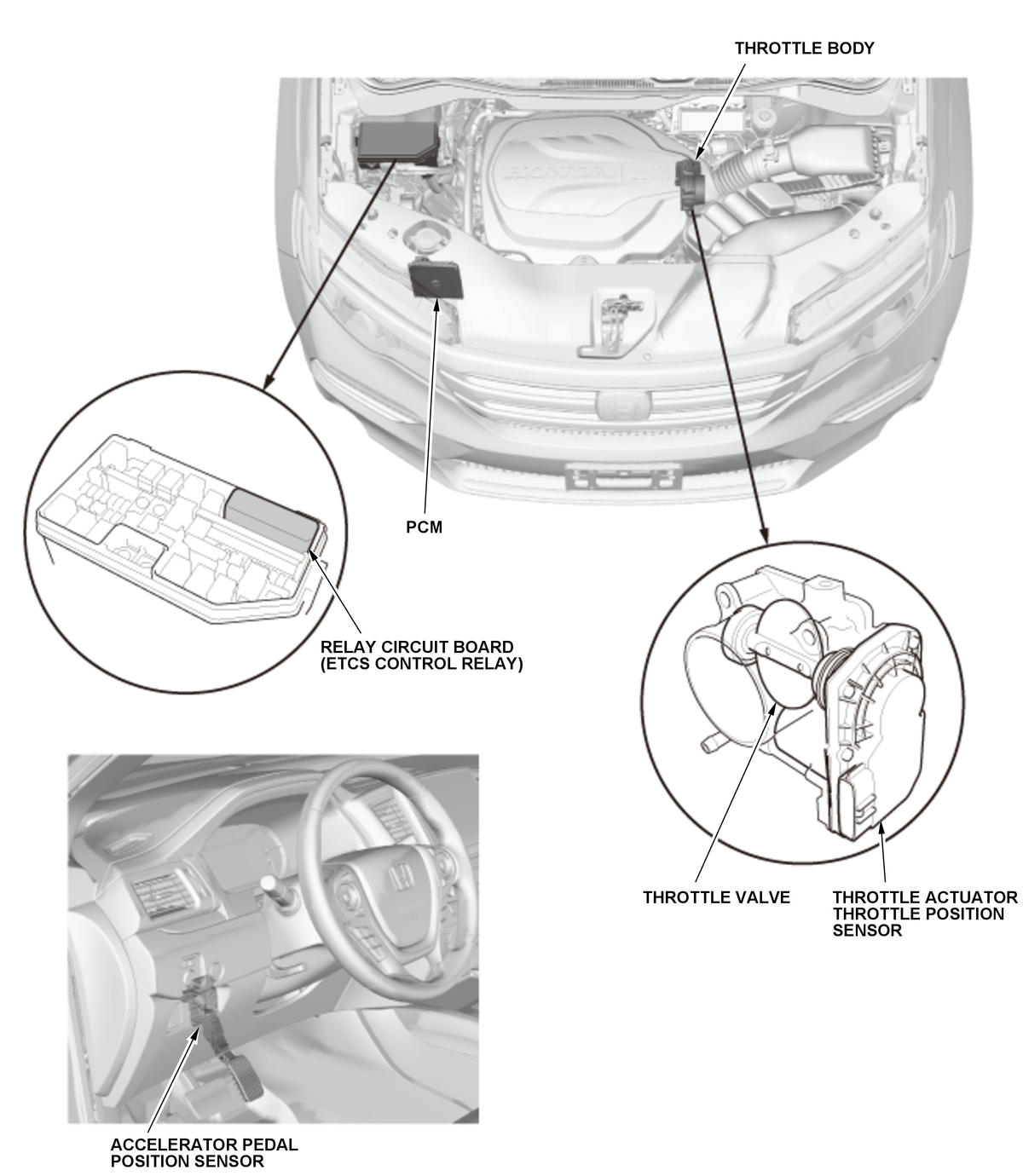 THROTTLE BODY

HONDA

PCM

RELAY CIRCUIT BOARD
(ETCS CONTROL RELAY)

THROTTLE VALVE

THROTTLE ACTUATOR
THROTTLE POSITION
SENSOR

ACCELERATOR PEDAL
POSITION SENSOR