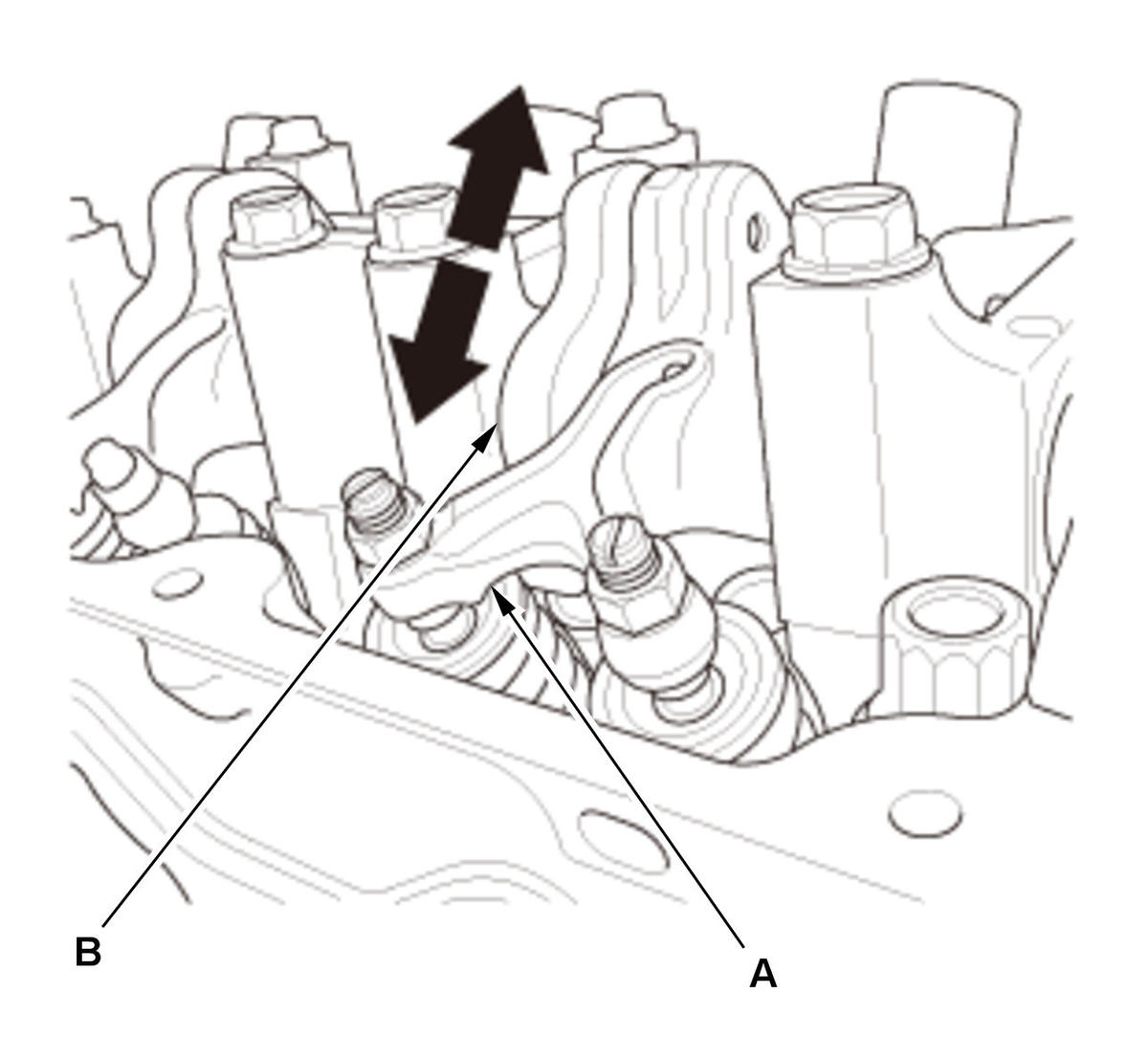 B

A