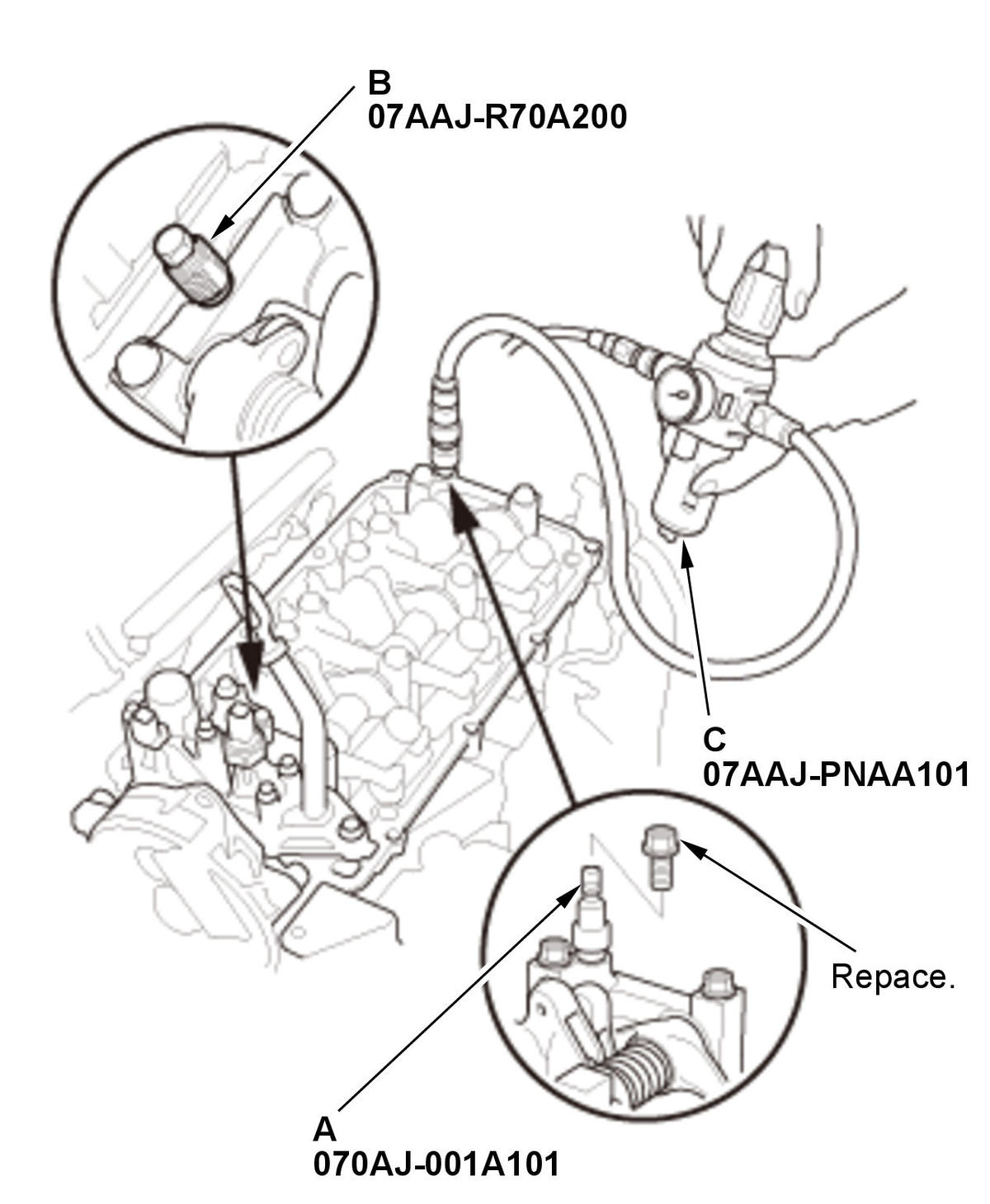 B
07AAJ-R70A200

C
07AAJ-PNAA101

Repace.

A
070AJ-001A101