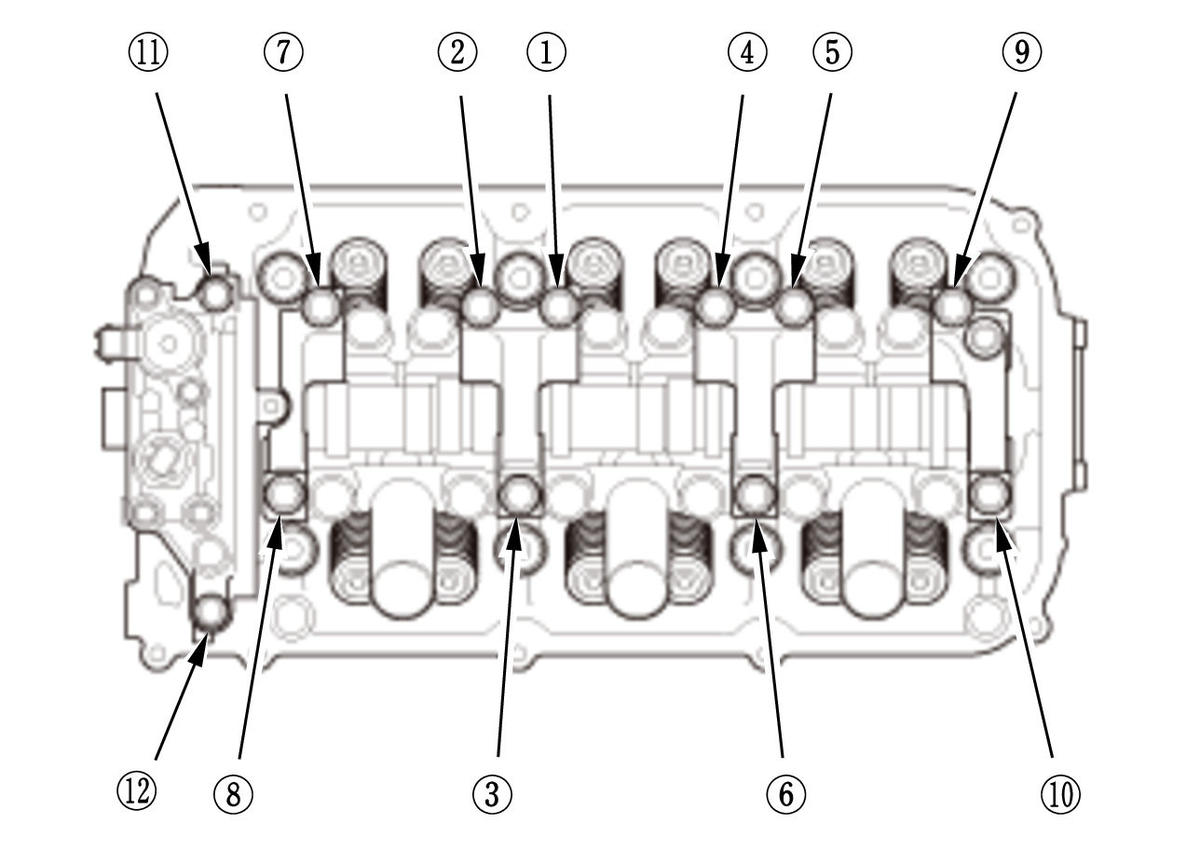 ⑪ ⑦ ② ① ④ ⑤ ⑨

⑫ ⑧ ③ ⑥ ⑩