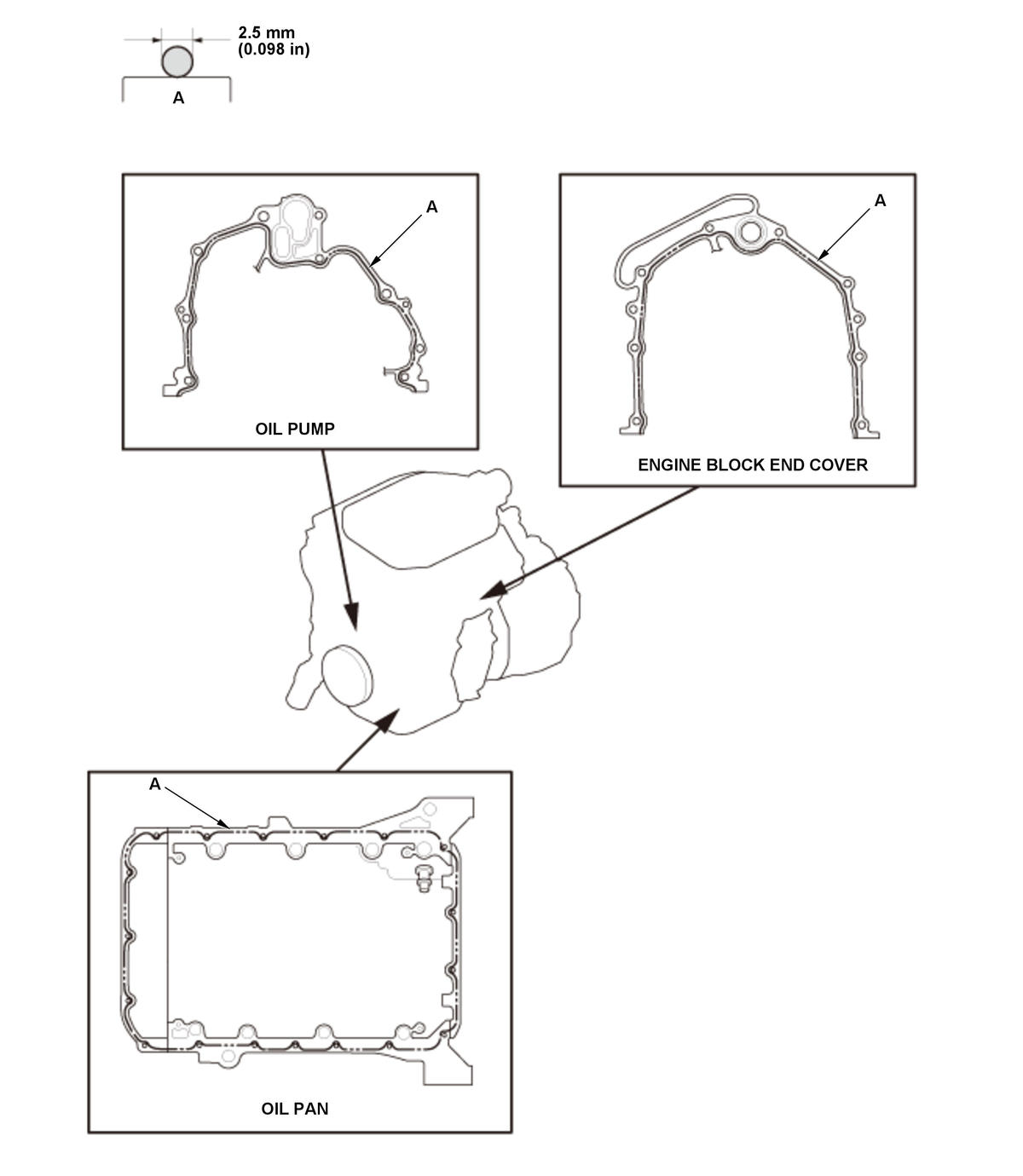 2.5 mm
(0.098 in)

A

A

OIL PUMP

A

ENGINE BLOCK END COVER

A

OIL PAN