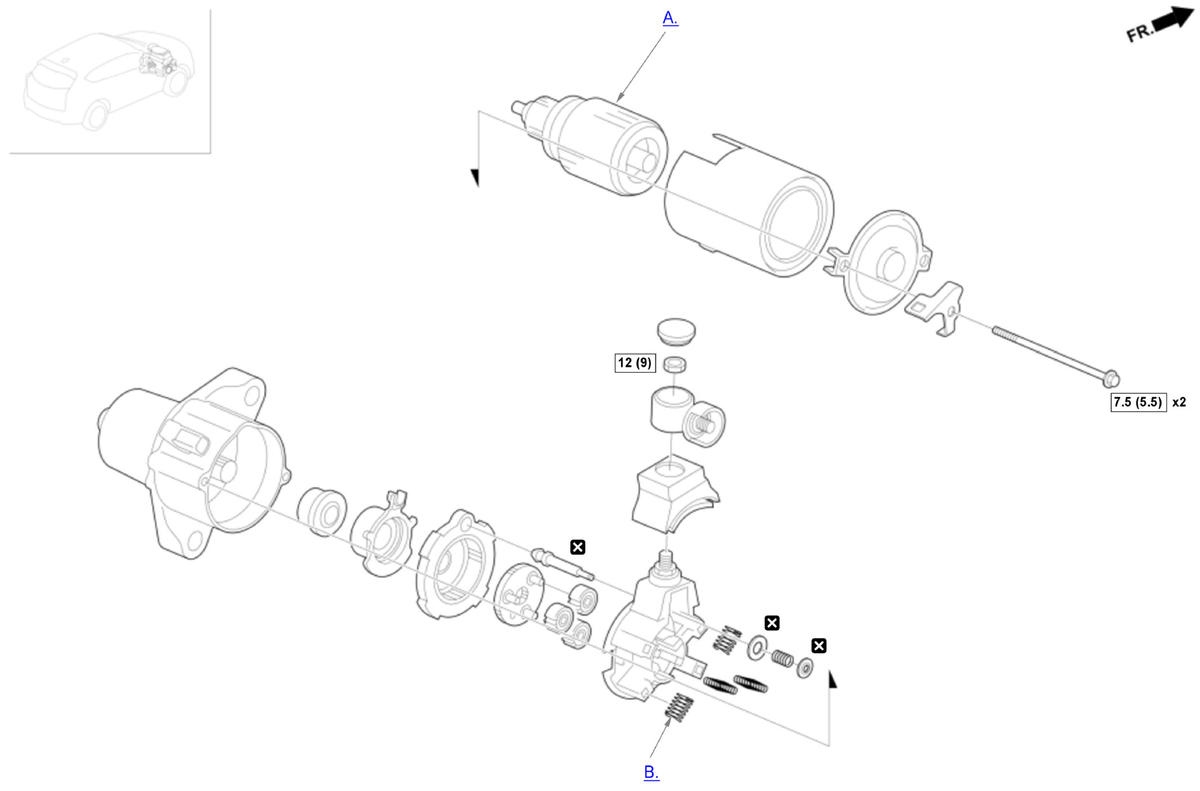 A.

FR.

12 (9)

7.5 (5.5) x2

B.