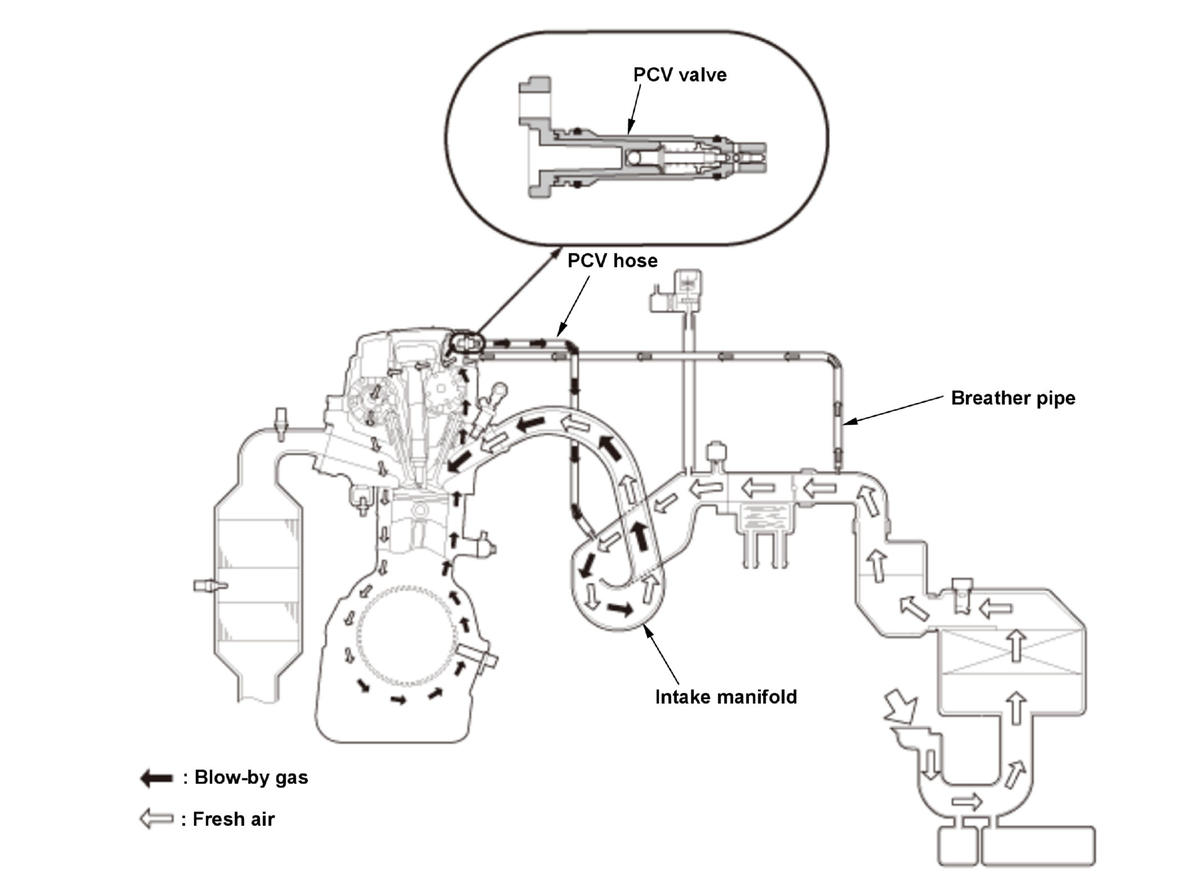 PCV valve

PCV hose

Breather pipe

Intake manifold

: Blow-by gas

: Fresh air