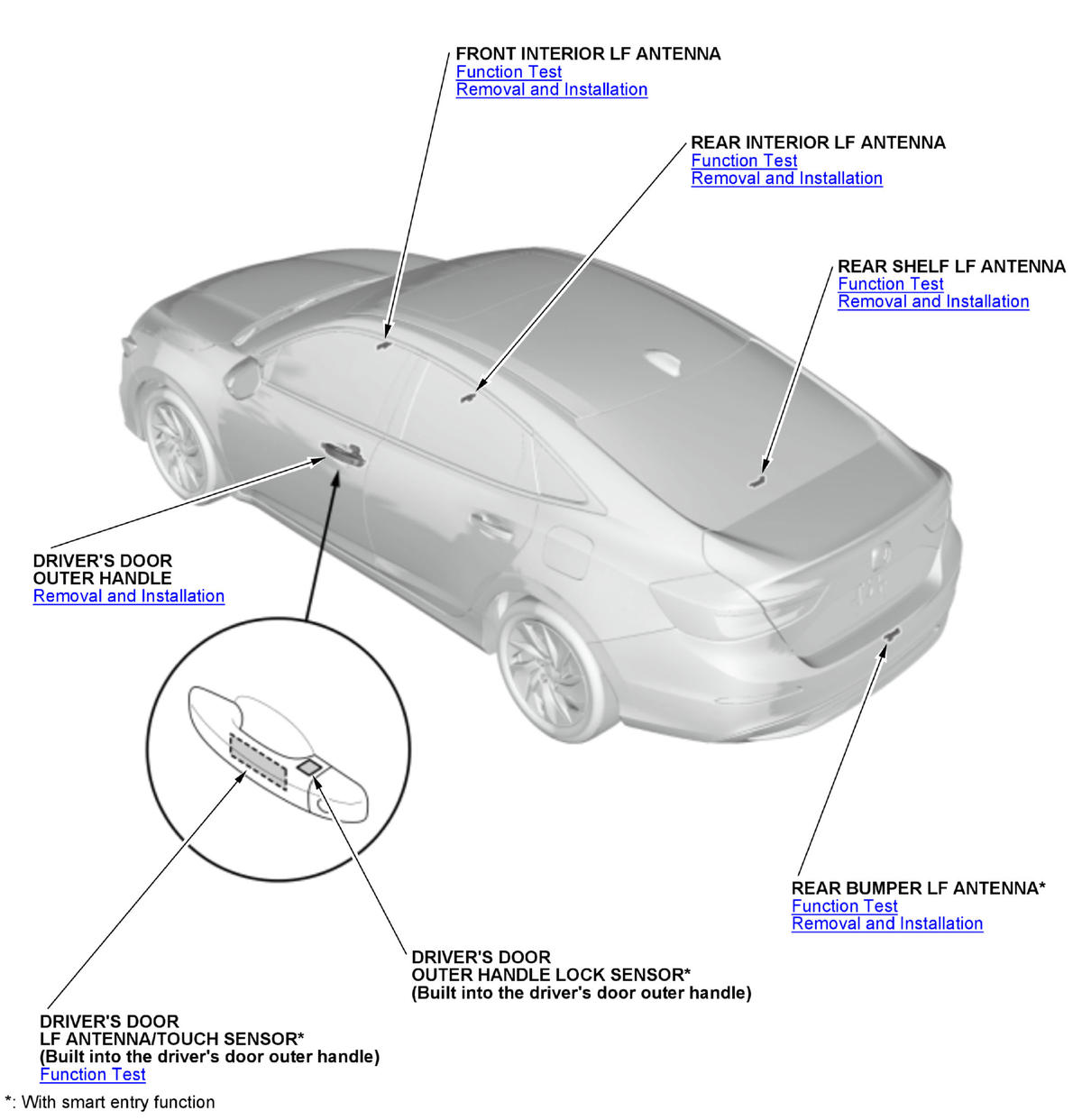 FRONT INTERIOR LF ANTENNA
Function Test
Removal and Installation

REAR INTERIOR LF ANTENNA
Function Test
Removal and Installation

REAR SHELF LF ANTENNA
Function Test
Removal and Installation

DRIVER'S DOOR
OUTER HANDLE
Removal and Installation

REAR BUMPER LF ANTENNA*
Function Test
Removal and Installation

DRIVER'S DOOR
OUTER HANDLE LOCK SENSOR*
(Built into the driver's door outer handle)

DRIVER'S DOOR
LF ANTENNA/TOUCH SENSOR*
(Built into the driver's door outer handle)
Function Test

*: With smart entry function