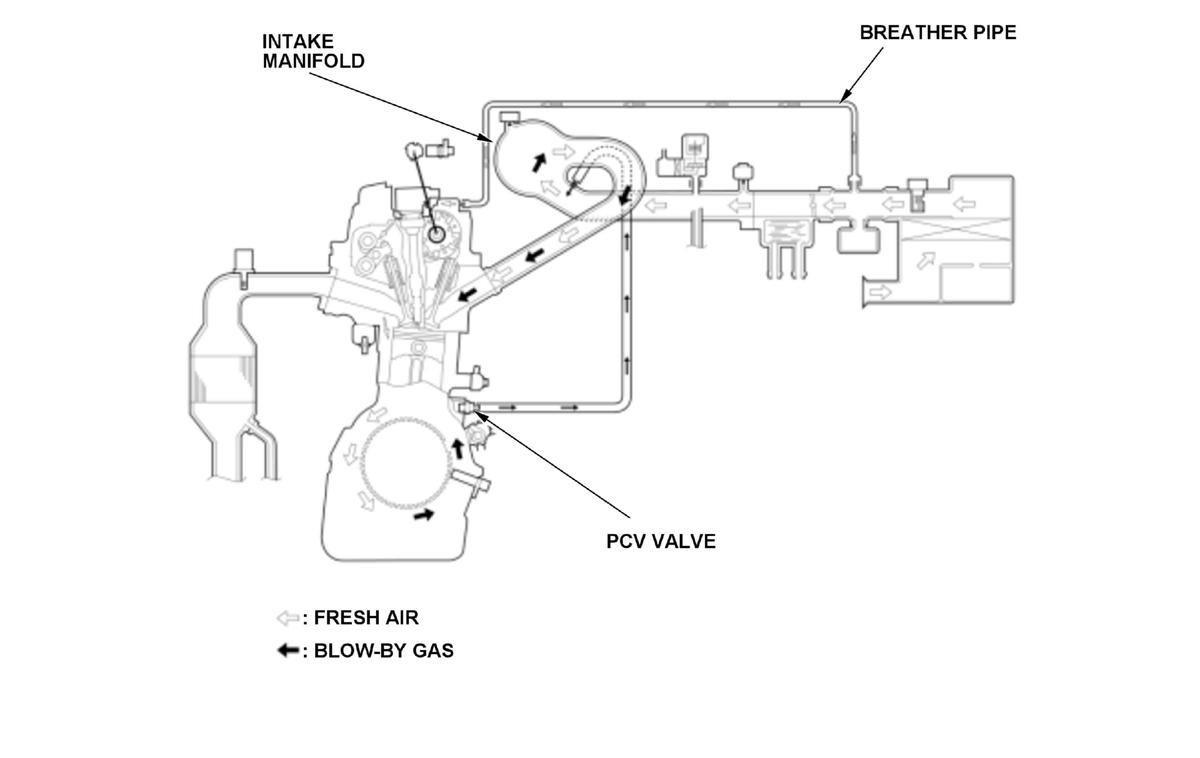 INTAKE MANIFOLD

BREATHER PIPE

PCV VALVE

: FRESH AIR

: BLOW-BY GAS