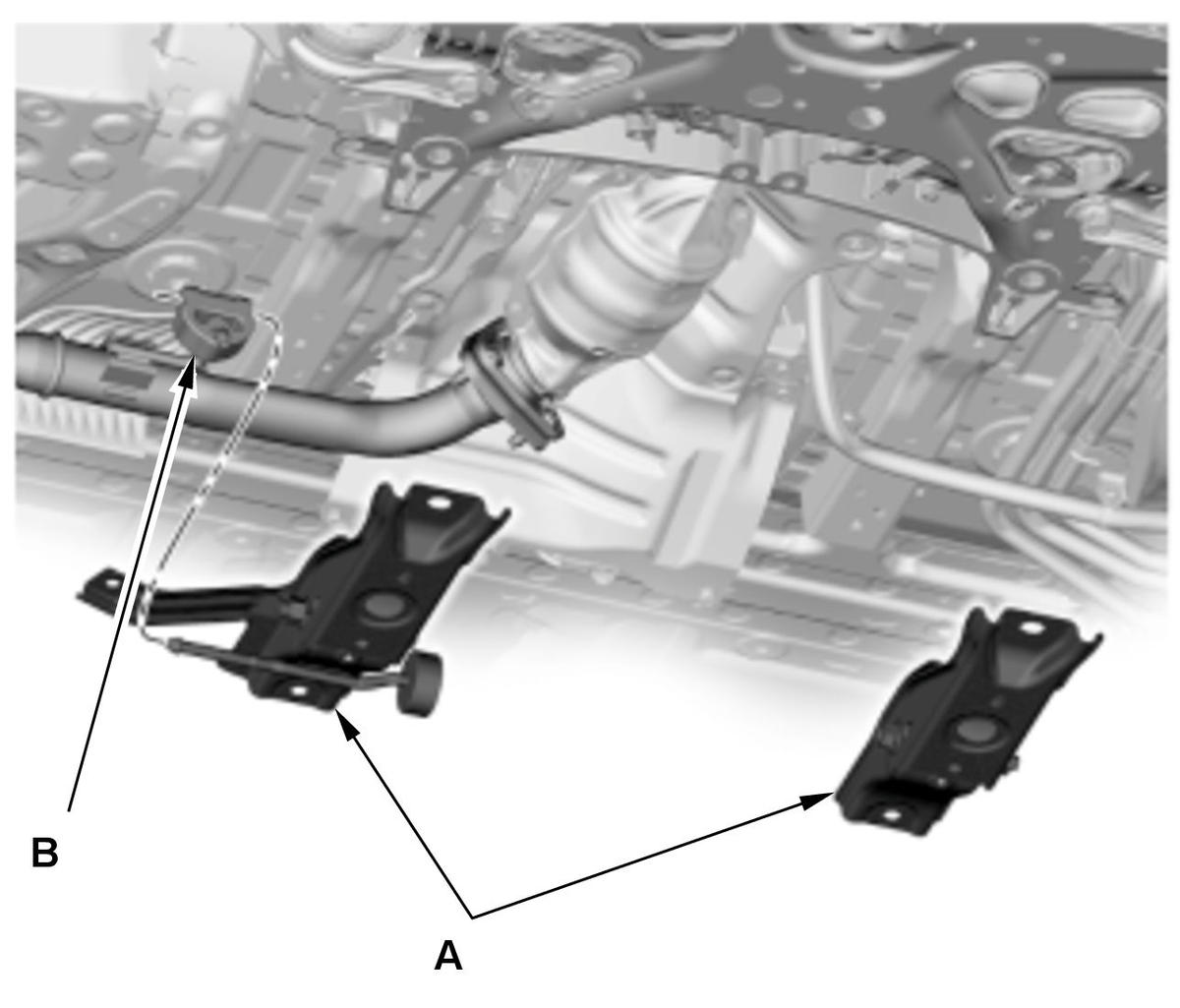 B

A