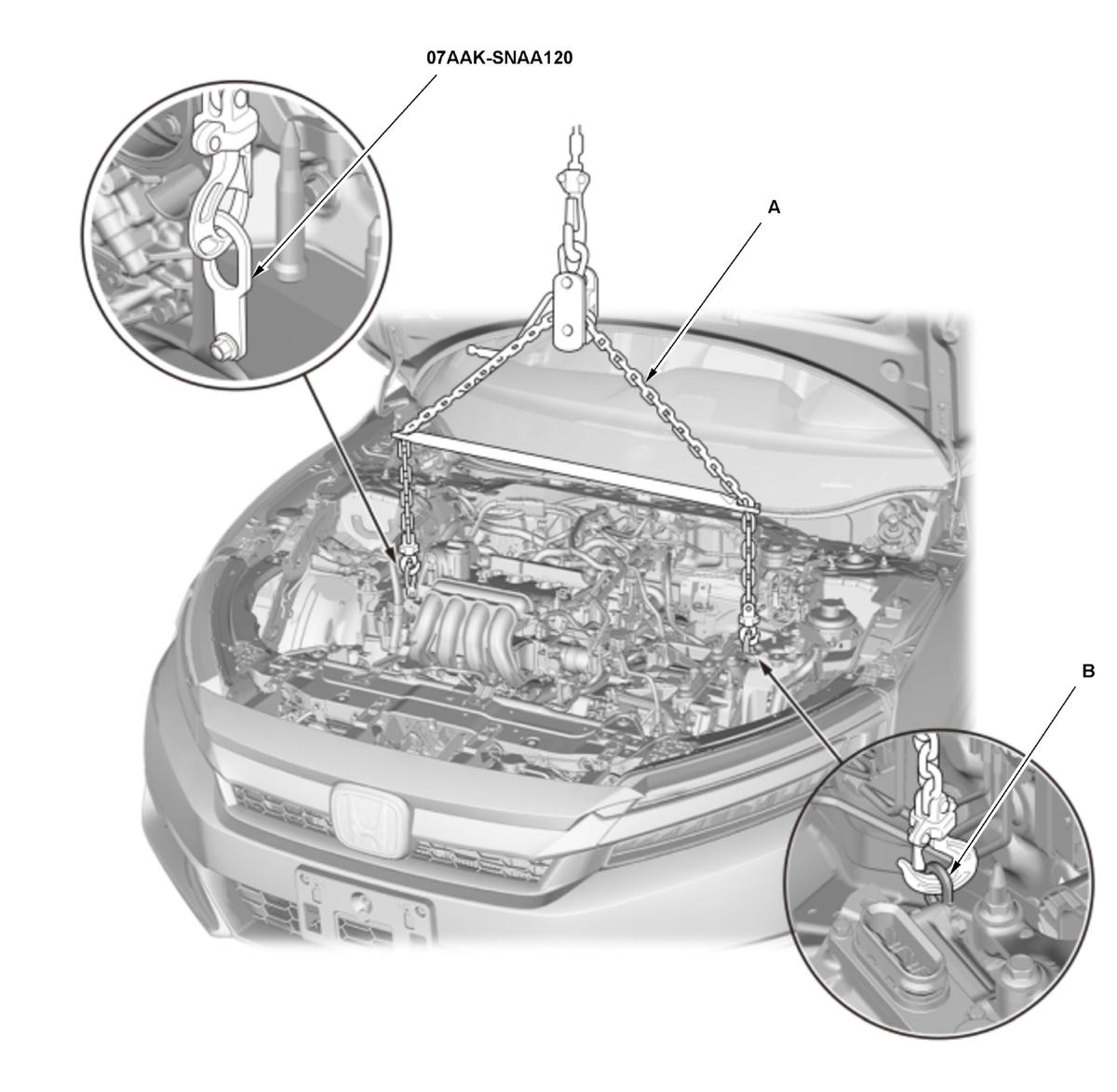 07AAK-SNAA120

A

B