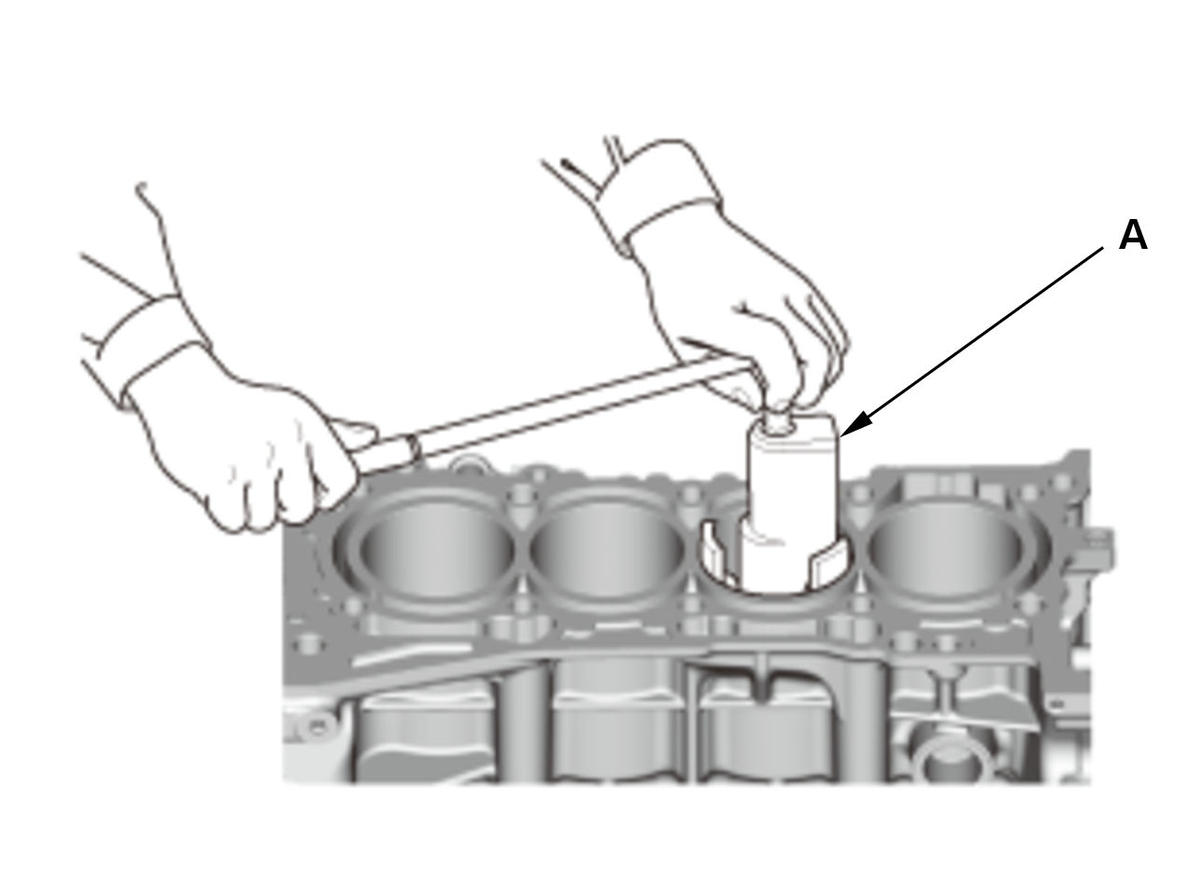 A