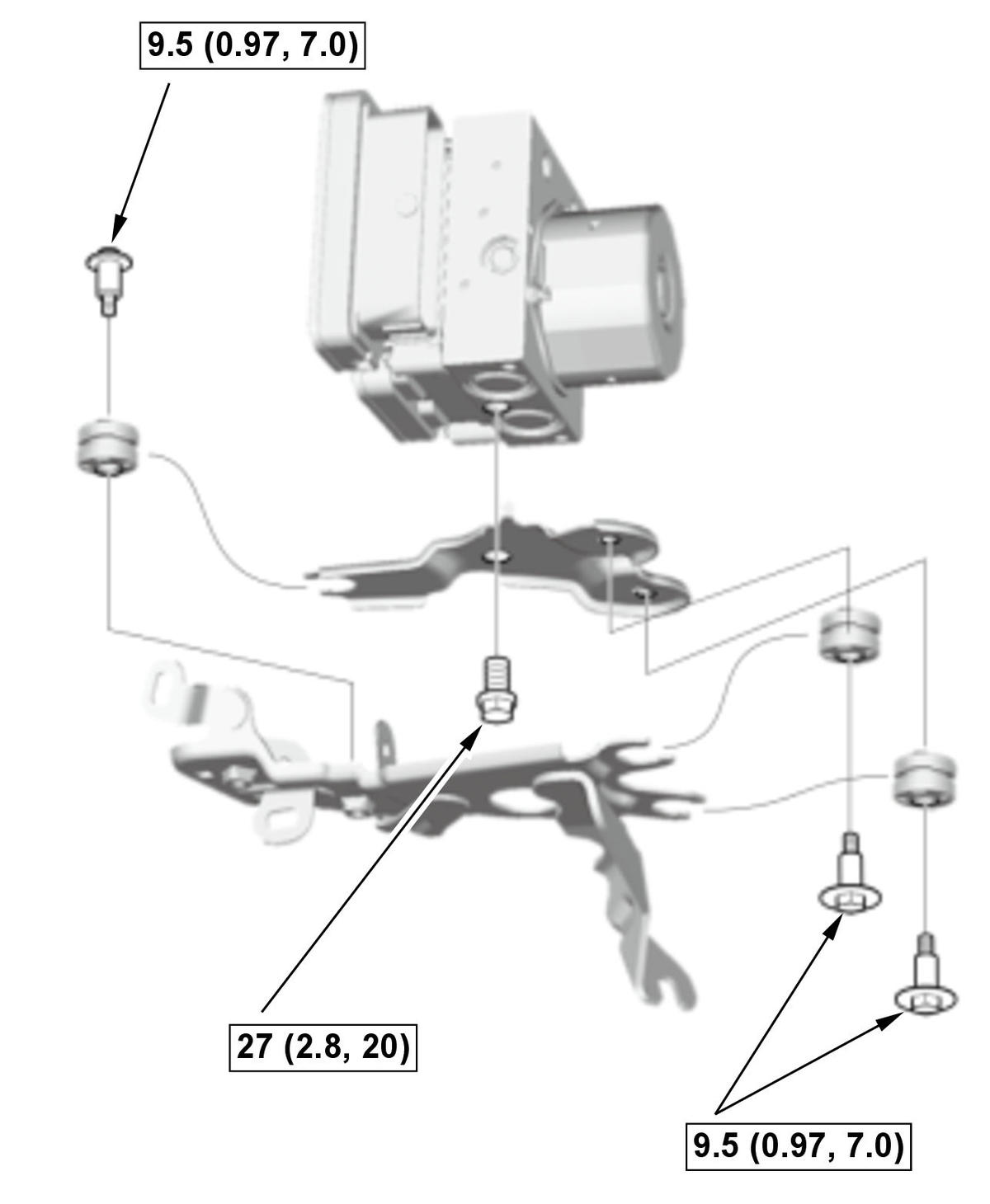 9.5 (0.97, 7.0)

27 (2.8, 20)

9.5 (0.97, 7.0)