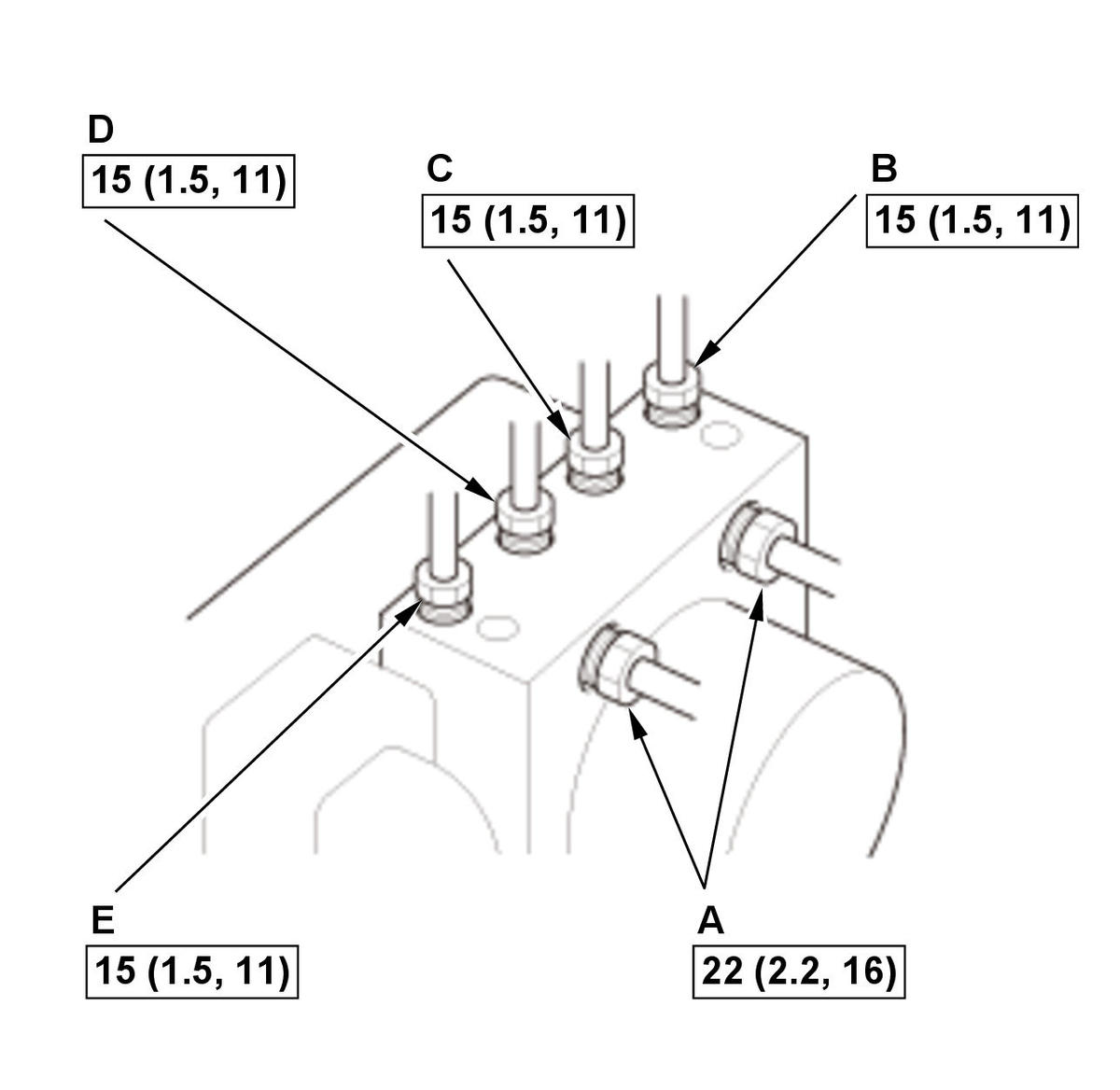 D
15 (1.5, 11)

C
15 (1.5, 11)

B
15 (1.5, 11)

E
15 (1.5, 11)

A
22 (2.2, 16)