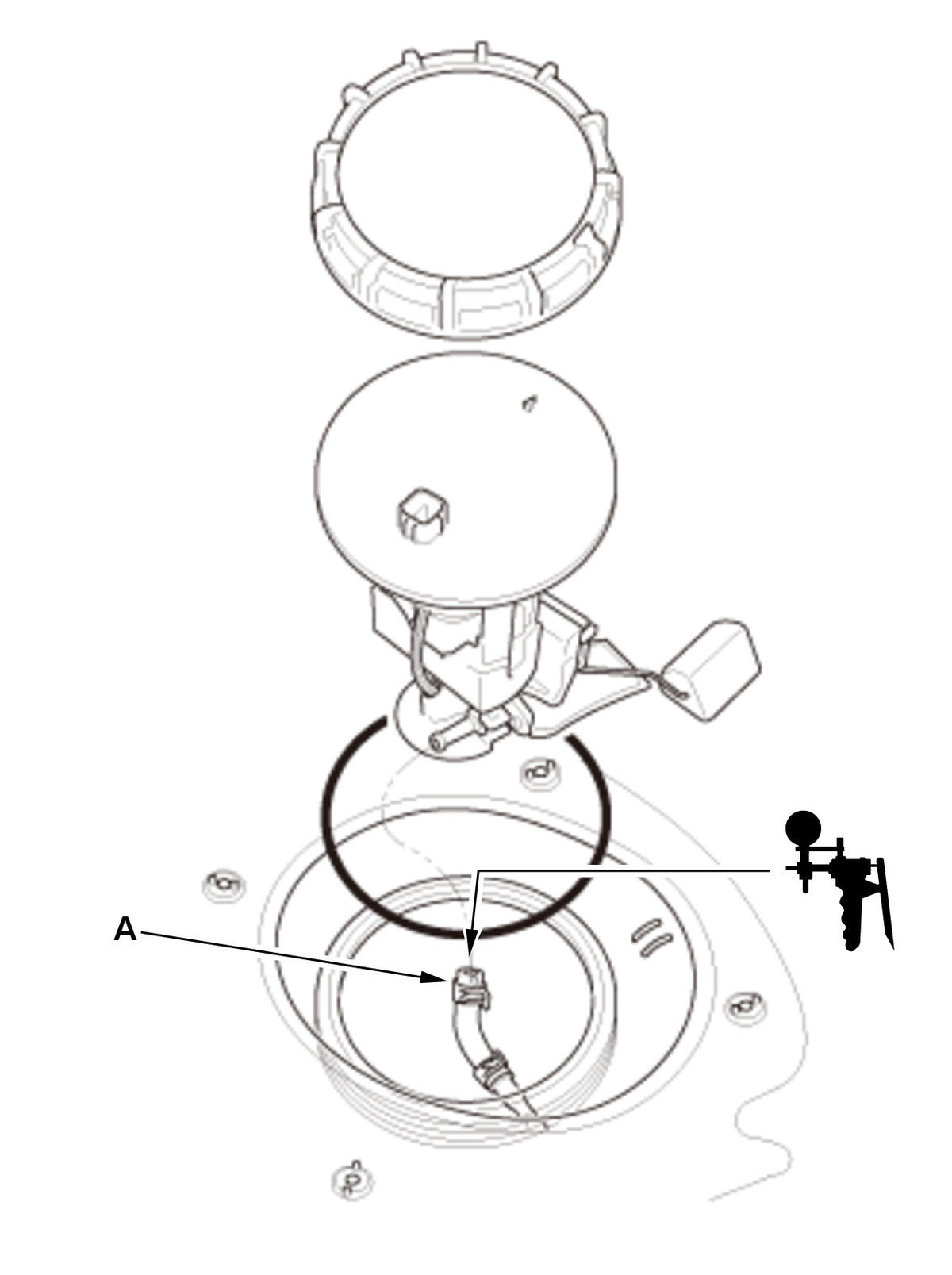 A