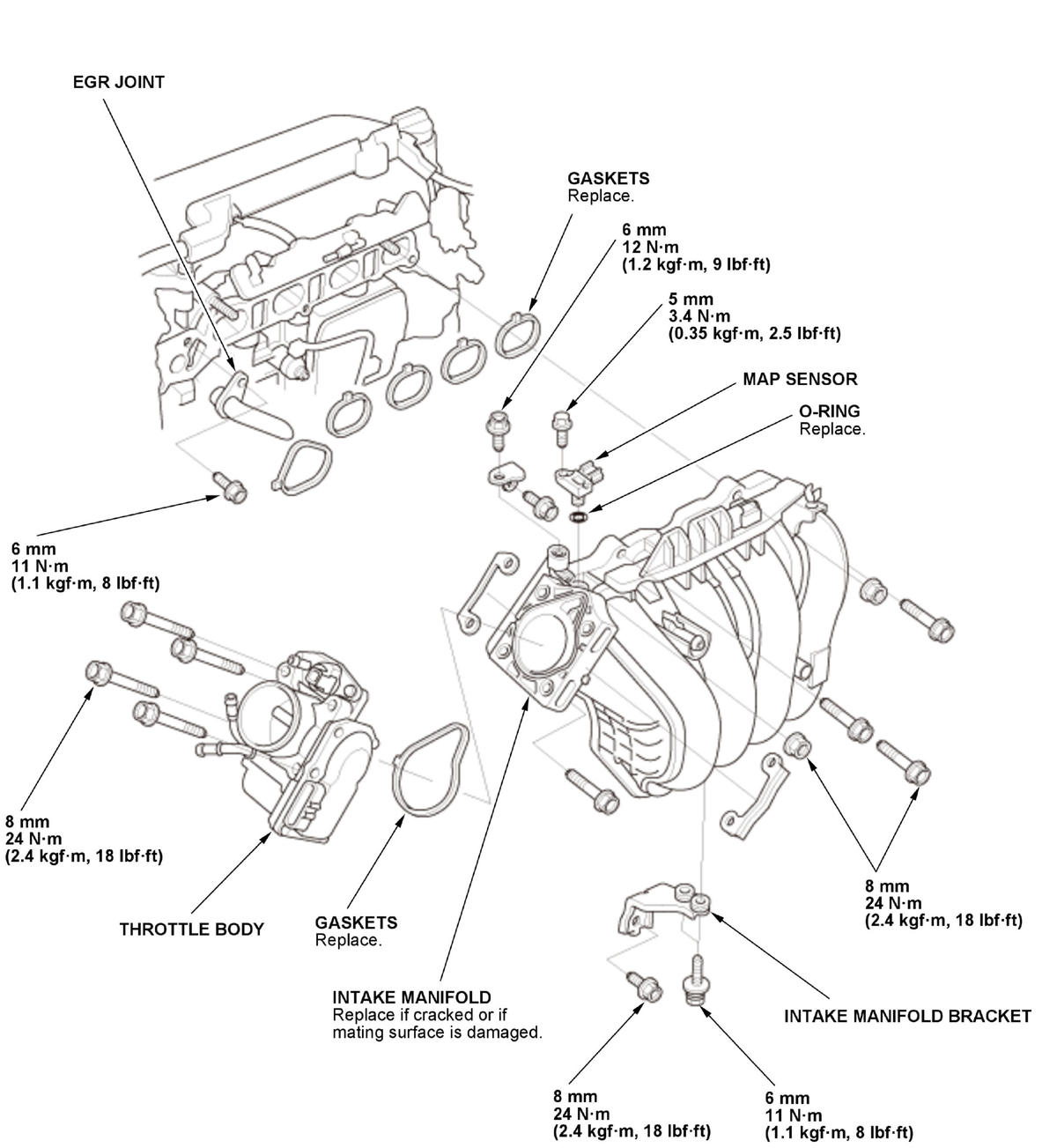 EGR JOINT

GASKETS
Replace.

6 mm
12 N·m
(1.2 kgf·m, 9 lbf·ft)

5 mm
3.4 N·m
(0.35 kgf·m, 2.5 lbf·ft)

MAP SENSOR

O-RING
Replace.

6 mm
11 N·m
(1.1 kgf·m, 8 lbf·ft)

8 mm
24 N·m
(2.4 kgf·m, 18 lbf·ft)

THROTTLE BODY

GASKETS
Replace.

INTAKE MANIFOLD
Replace if cracked or if mating surface is damaged.

8 mm
24 N·m
(2.4 kgf·m, 18 lbf·ft)

INTAKE MANIFOLD BRACKET

8 mm
24 N·m
(2.4 kgf·m, 18 lbf·ft)

6 mm
11 N·m
(1.1 kgf·m, 8 lbf·ft)