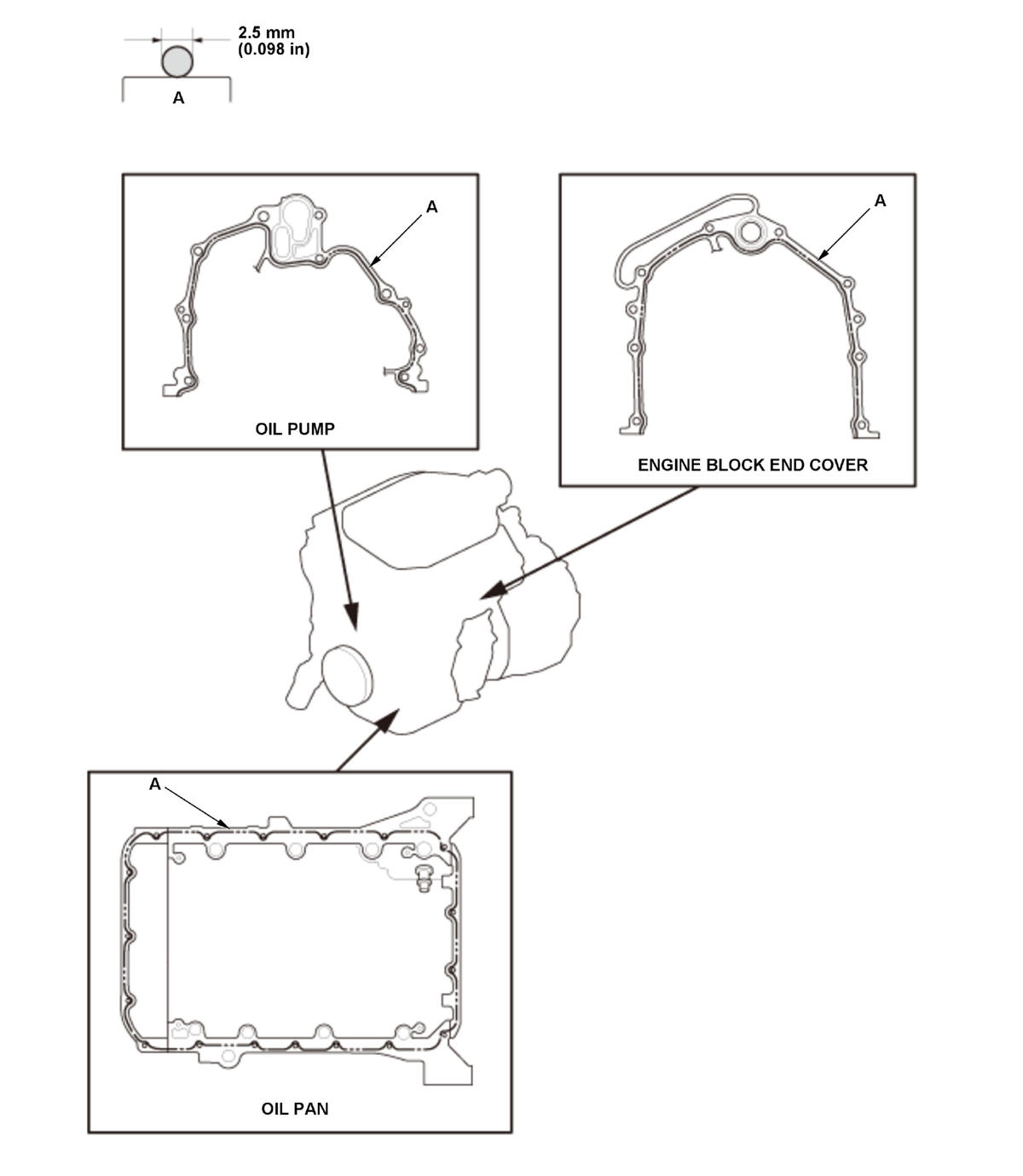 2.5 mm
(0.098 in)

A

A

OIL PUMP

A

ENGINE BLOCK END COVER

A

OIL PAN