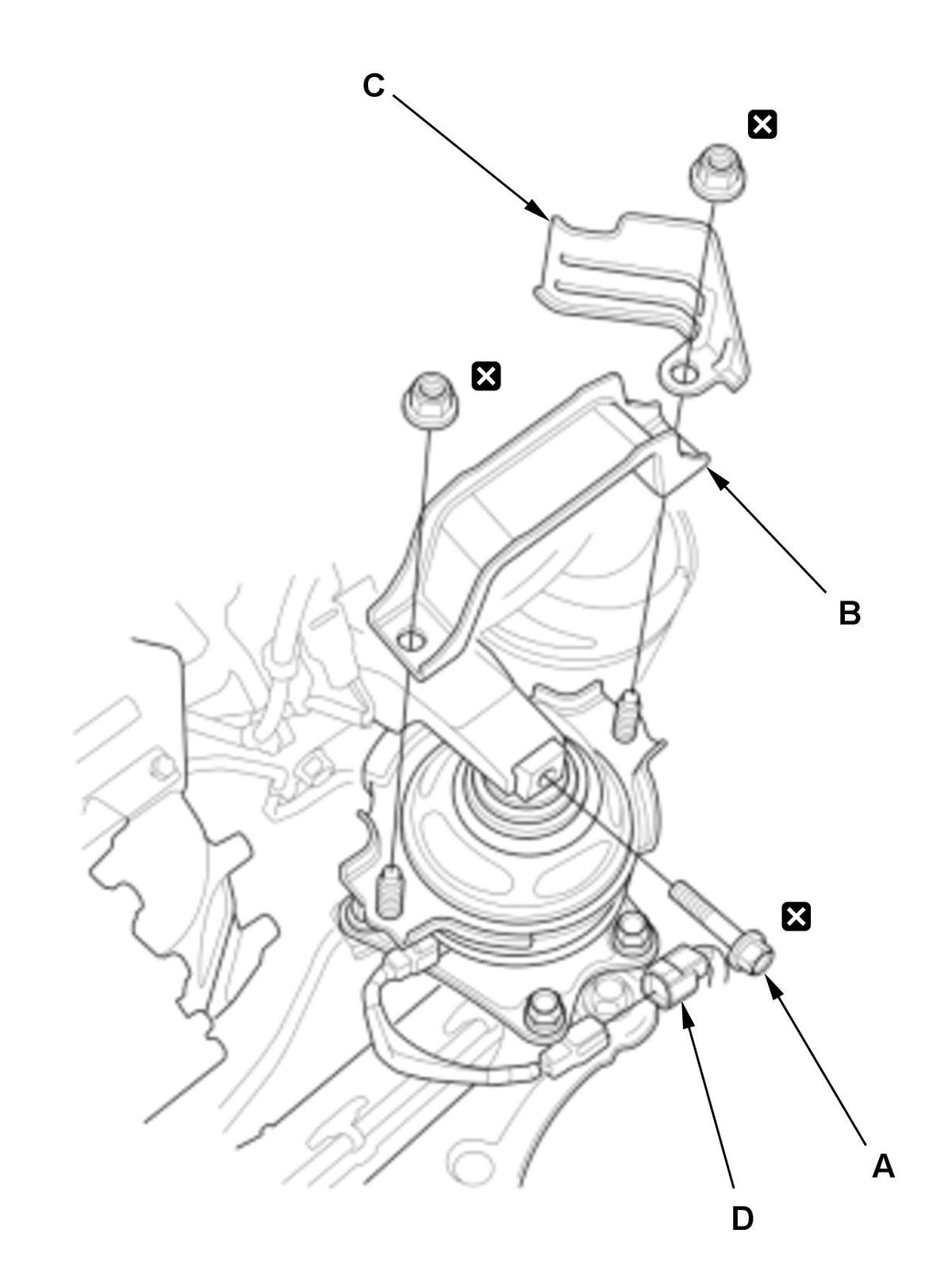 C

B

A

D