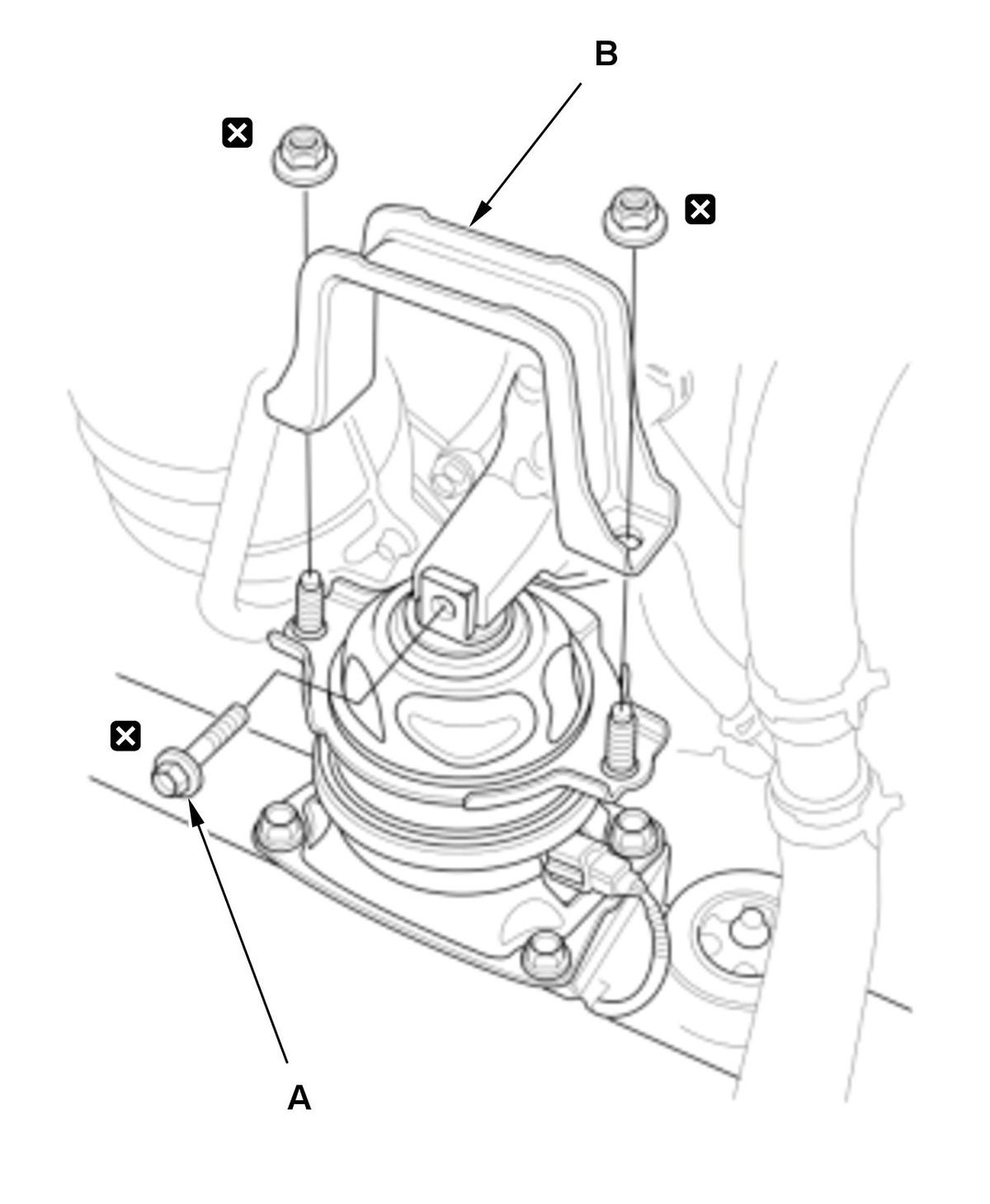 B

A