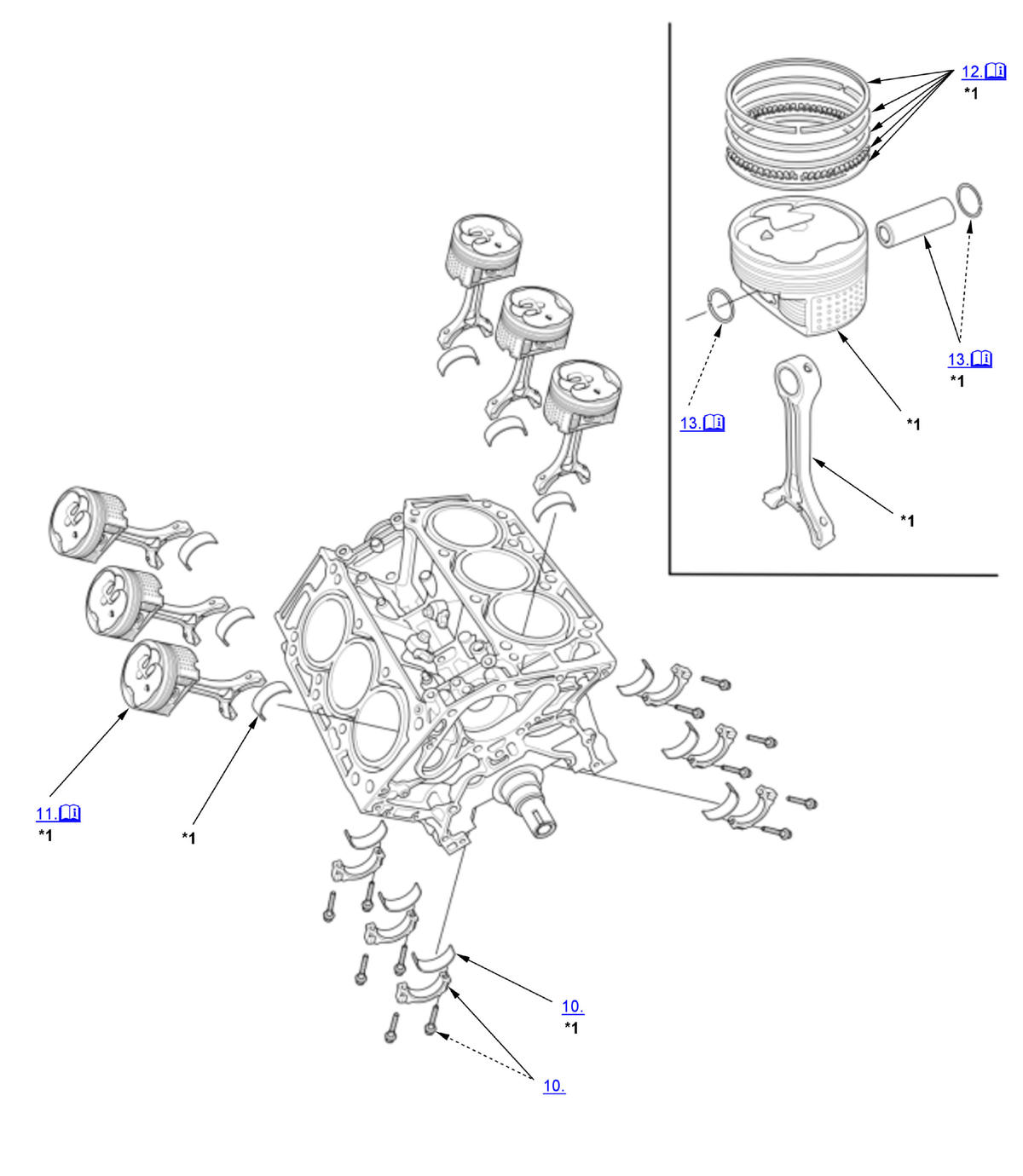 12.
*1

13.
*1

13.

*1

*1

11.
*1

*1

10.
*1

10.