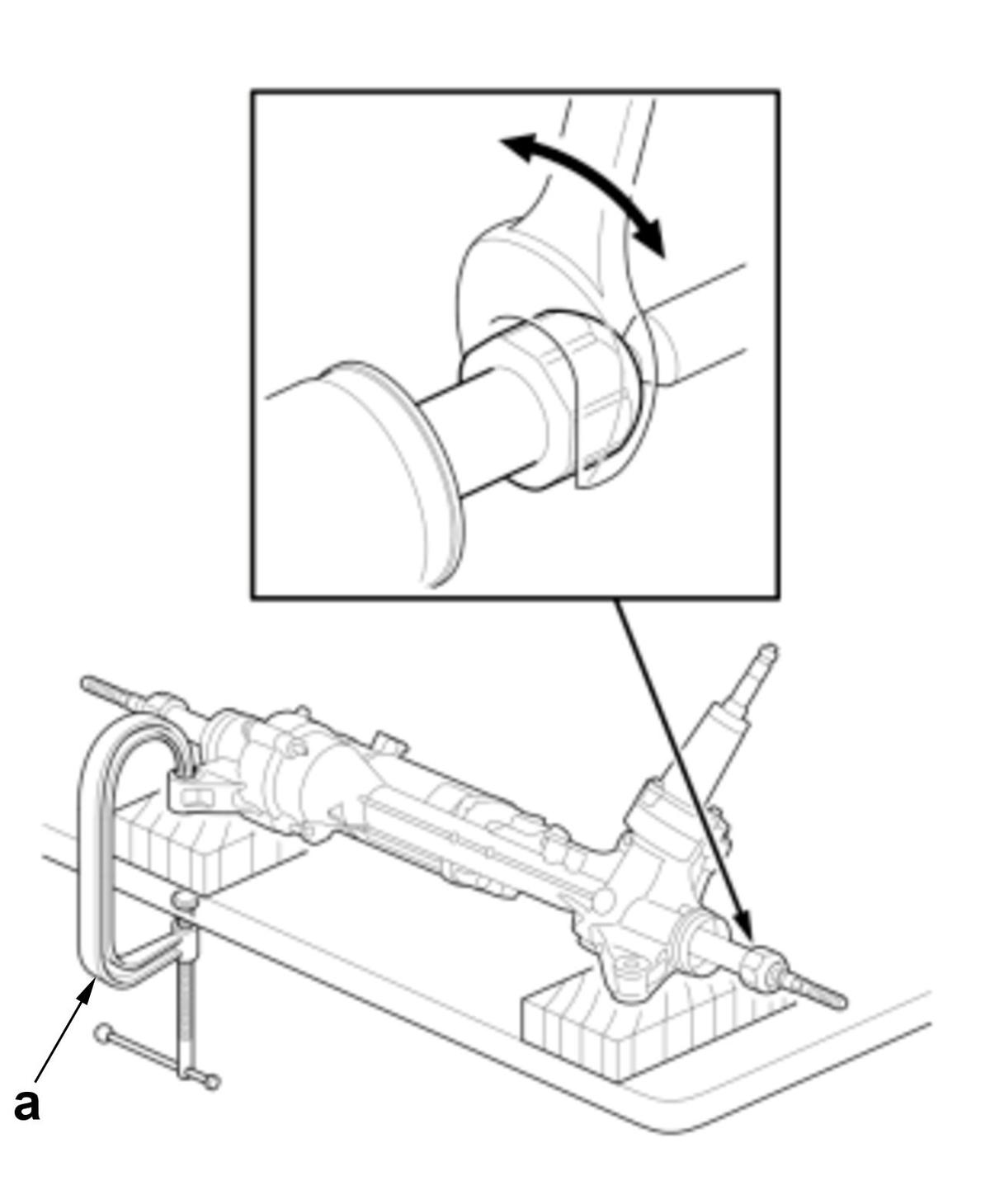 a