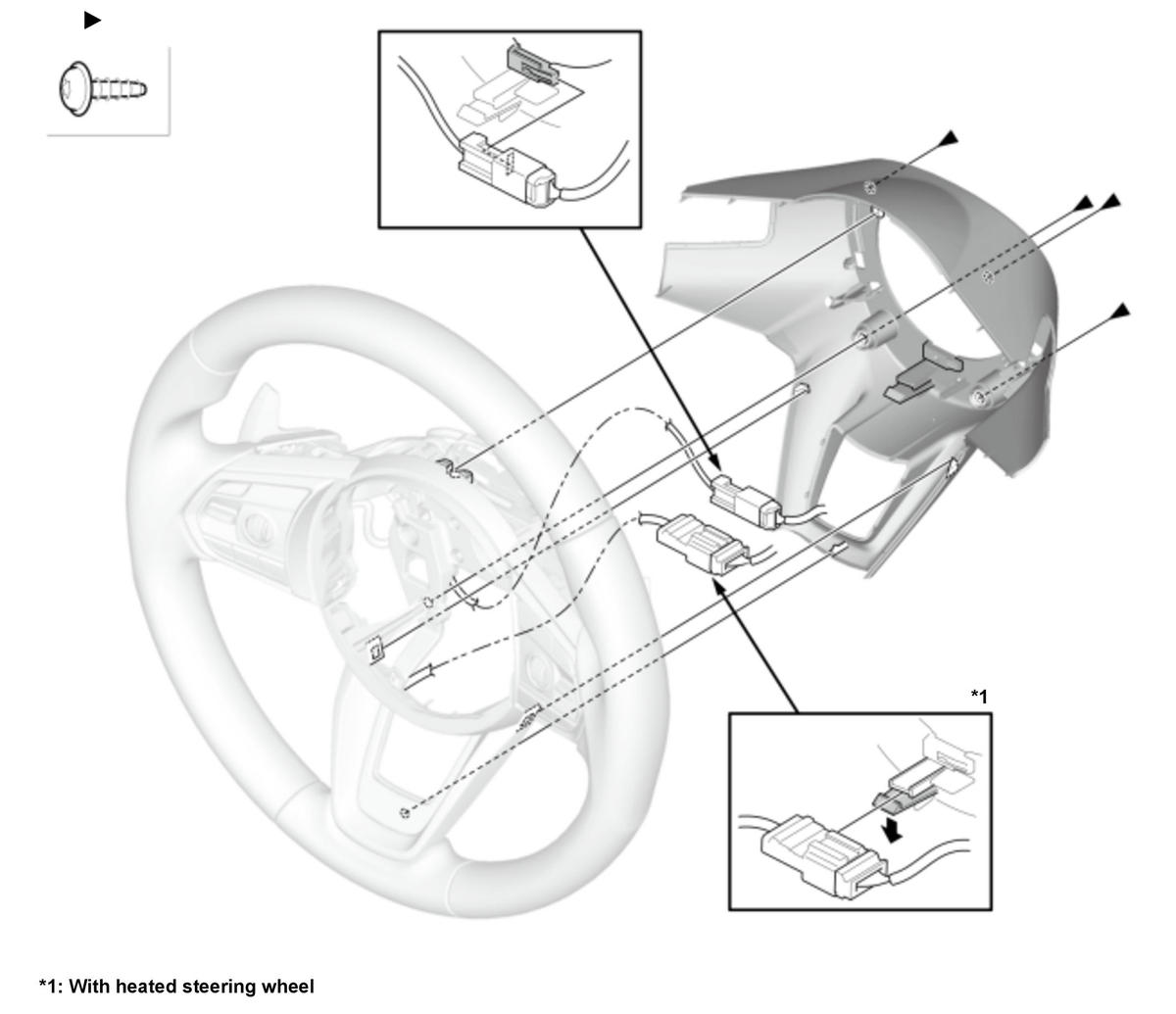 *1

*1: With heated steering wheel