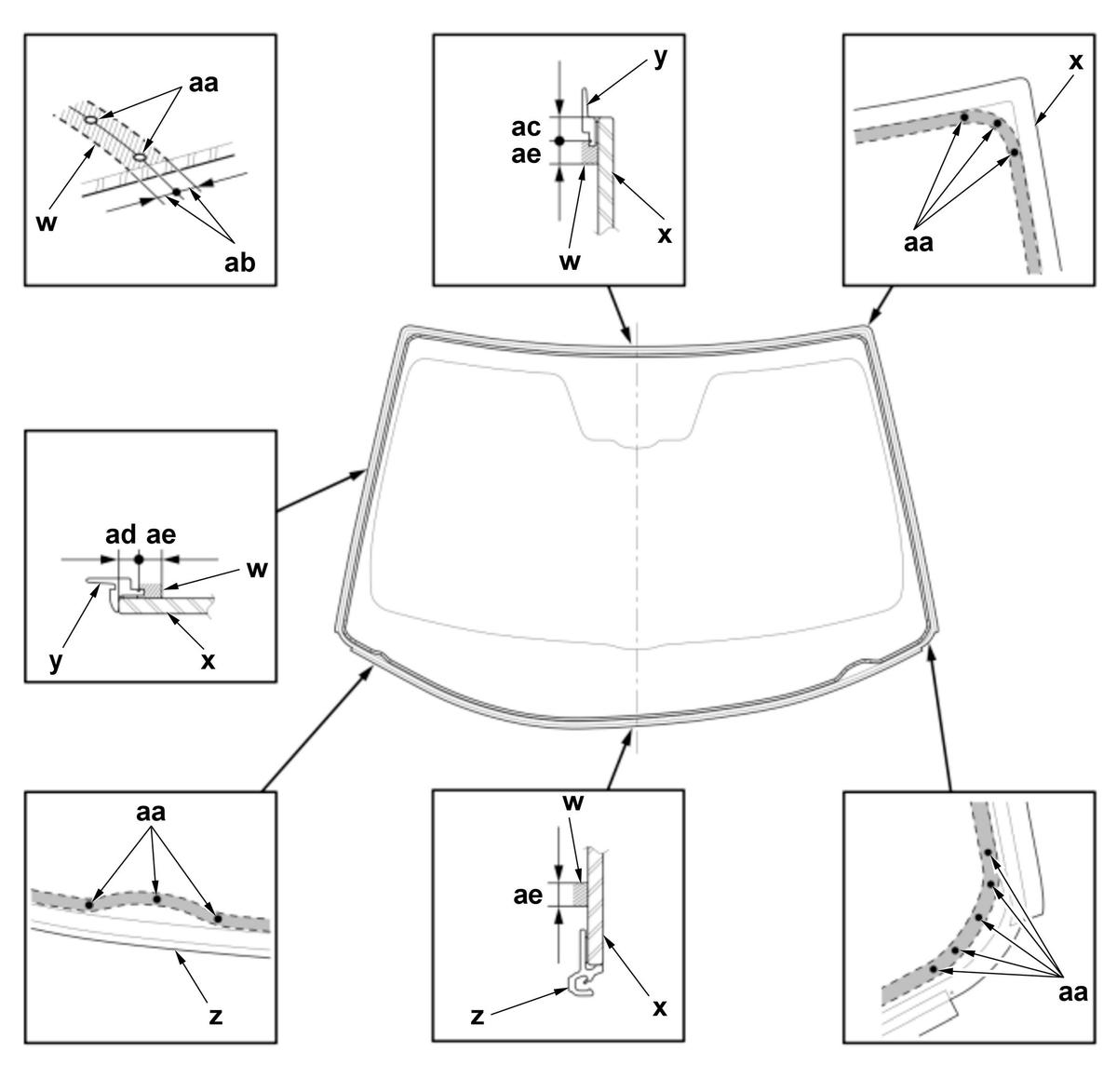 aa
w
ab

y
ac
ae
w
x

x
aa

ad ae
w
y
x

aa
z

w
ae
z
x

aa