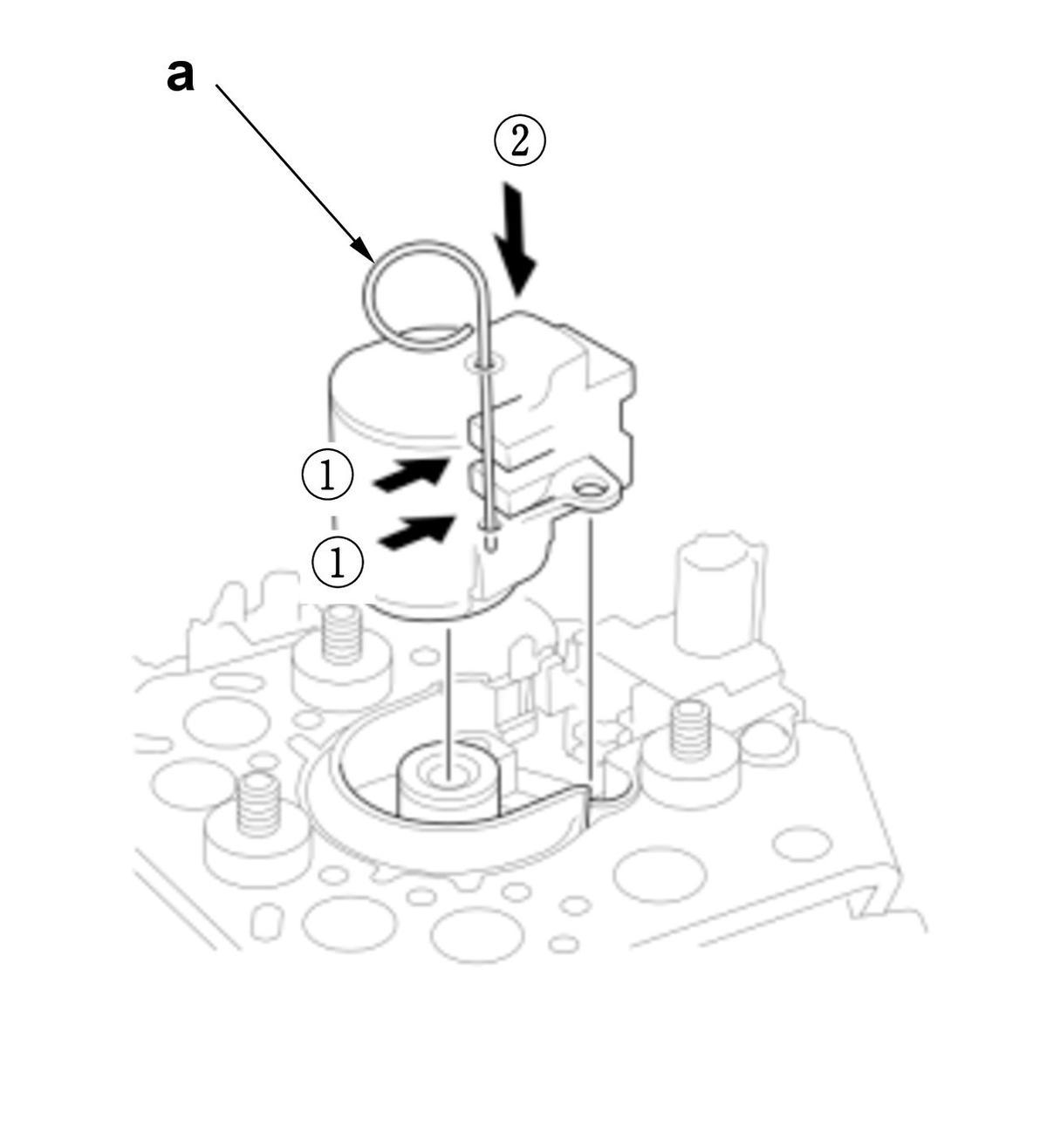 a

②

①

①