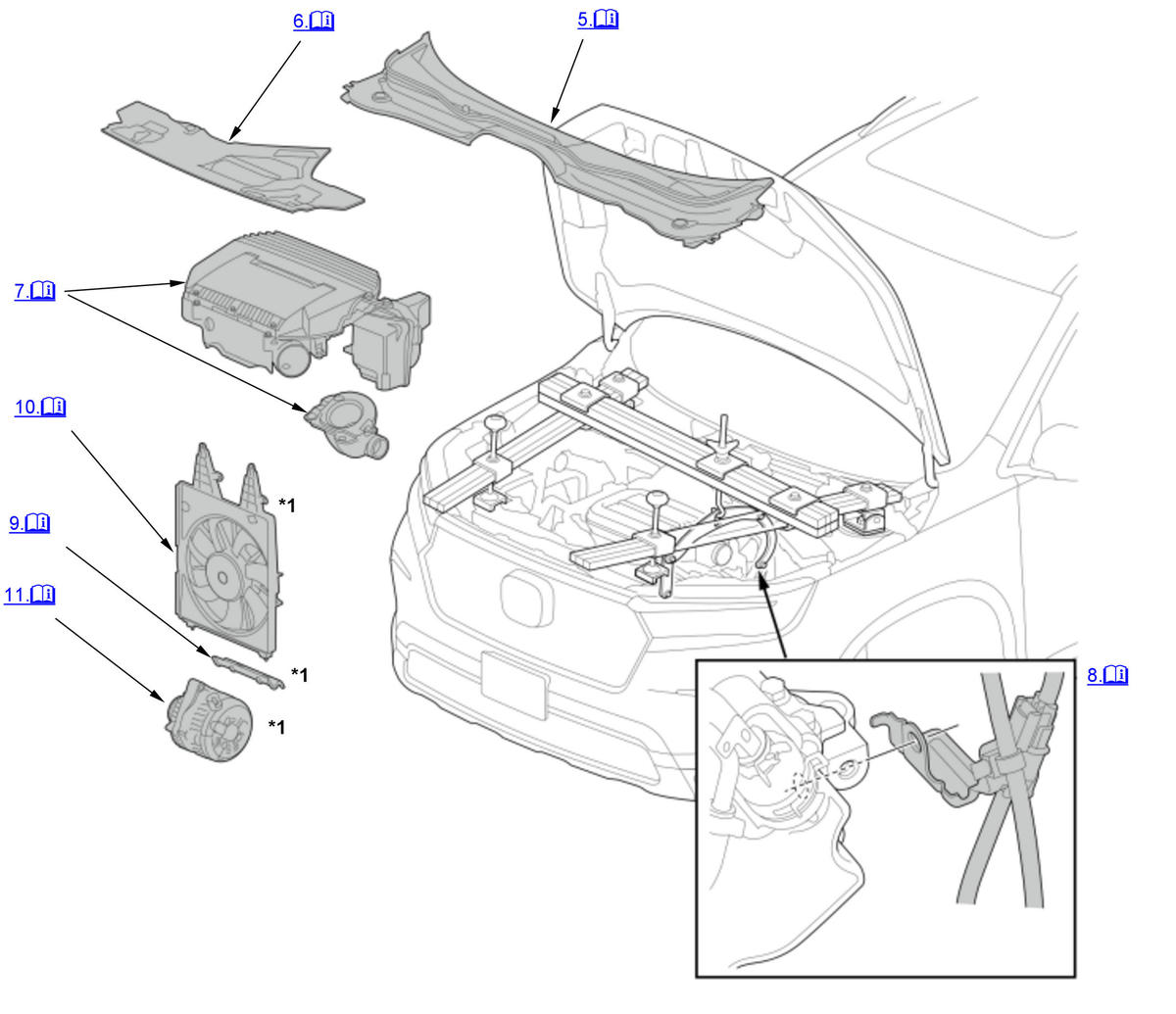 6.
5.
7.
10.
*1
9.
*1
11.
*1
8.