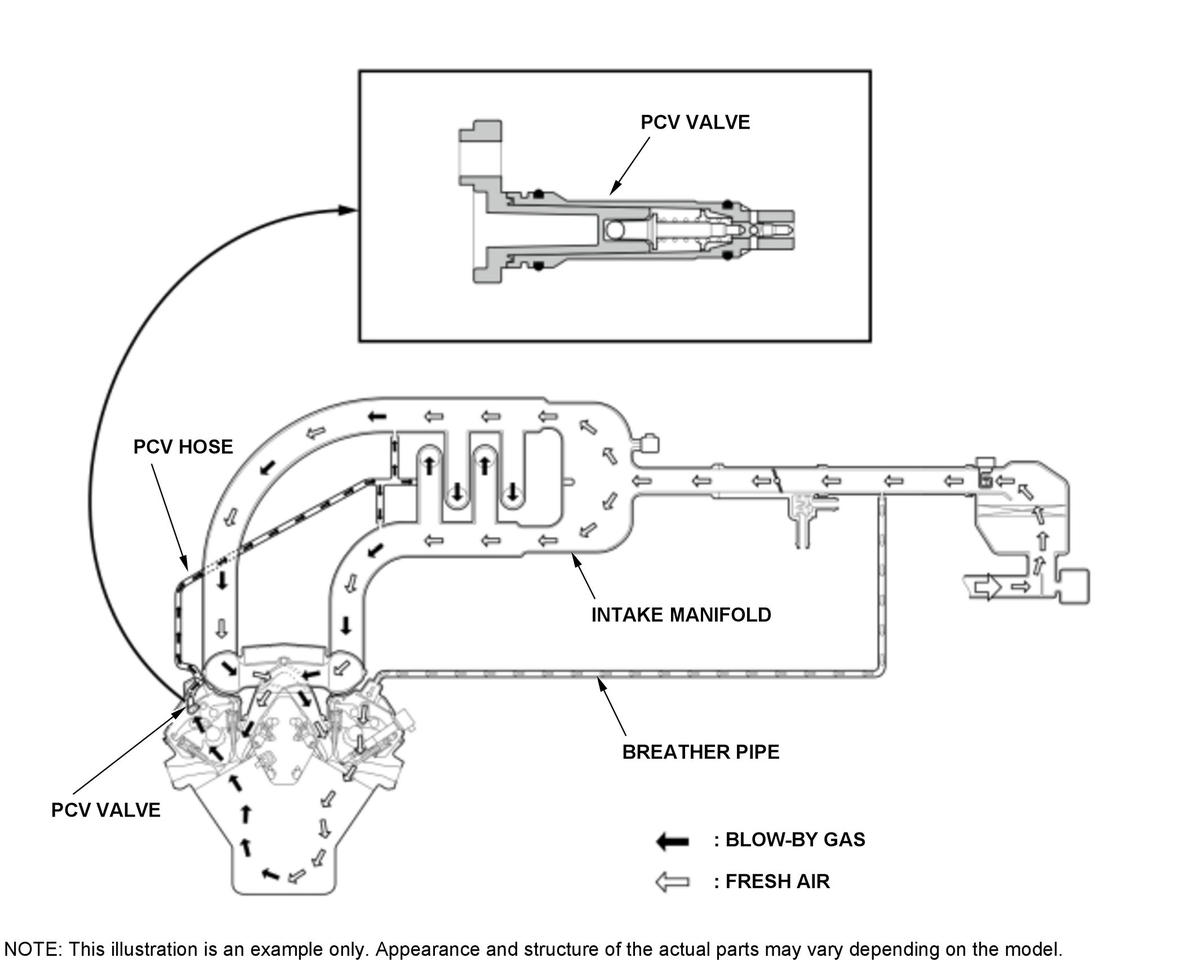 PCV VALVE

PCV HOSE

INTAKE MANIFOLD

BREATHER PIPE

PCV VALVE

: BLOW-BY GAS

: FRESH AIR

NOTE: This illustration is an example only. Appearance and structure of the actual parts may vary depending on the model.