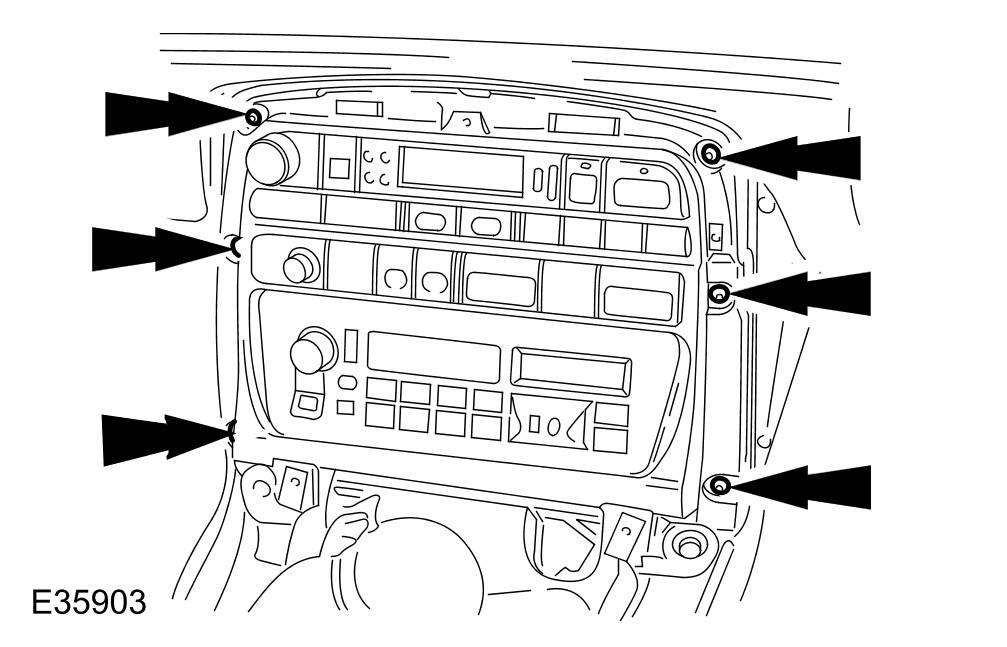 E35903