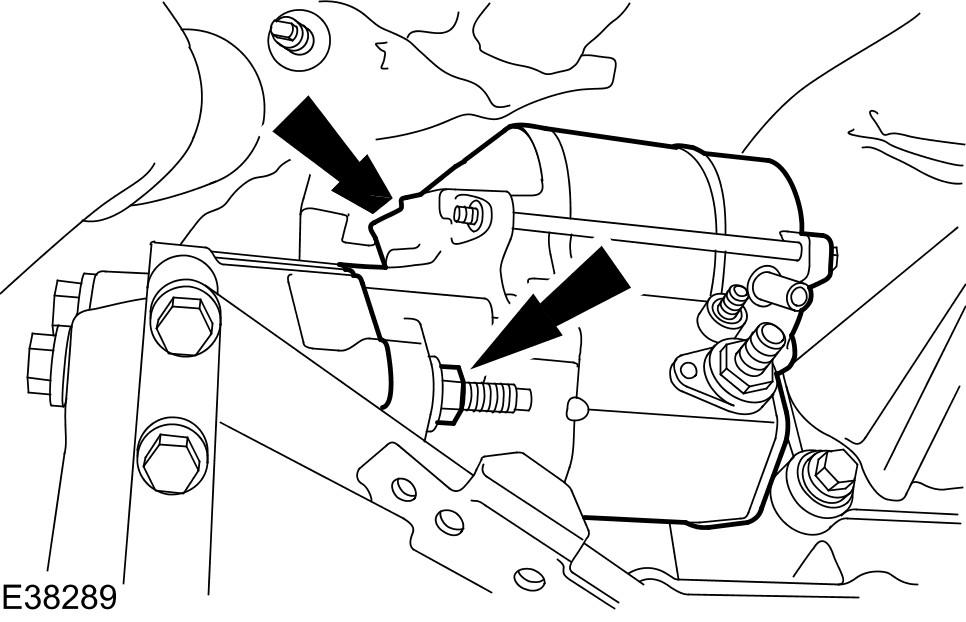 E38289