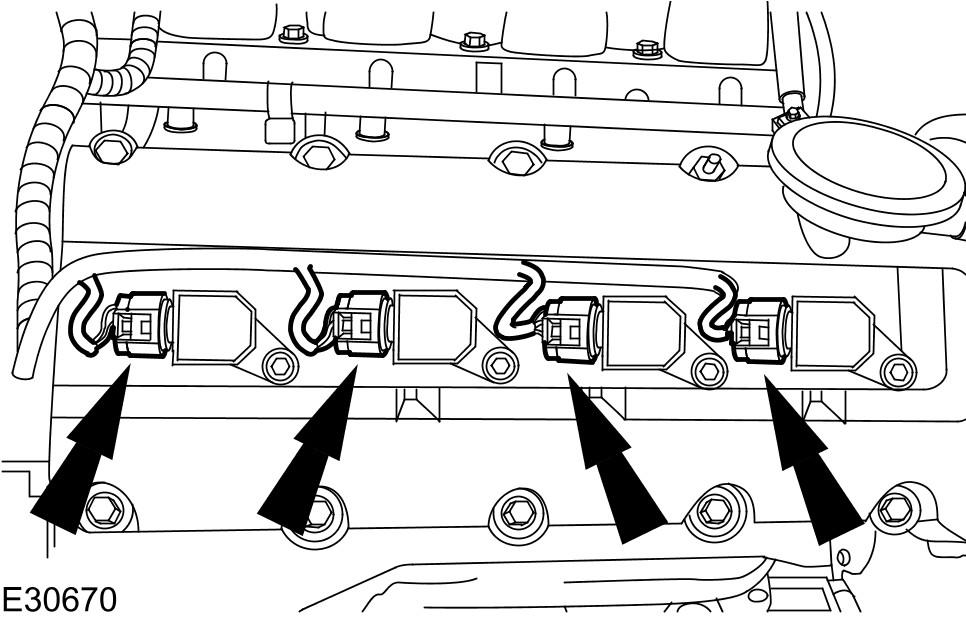 E30670