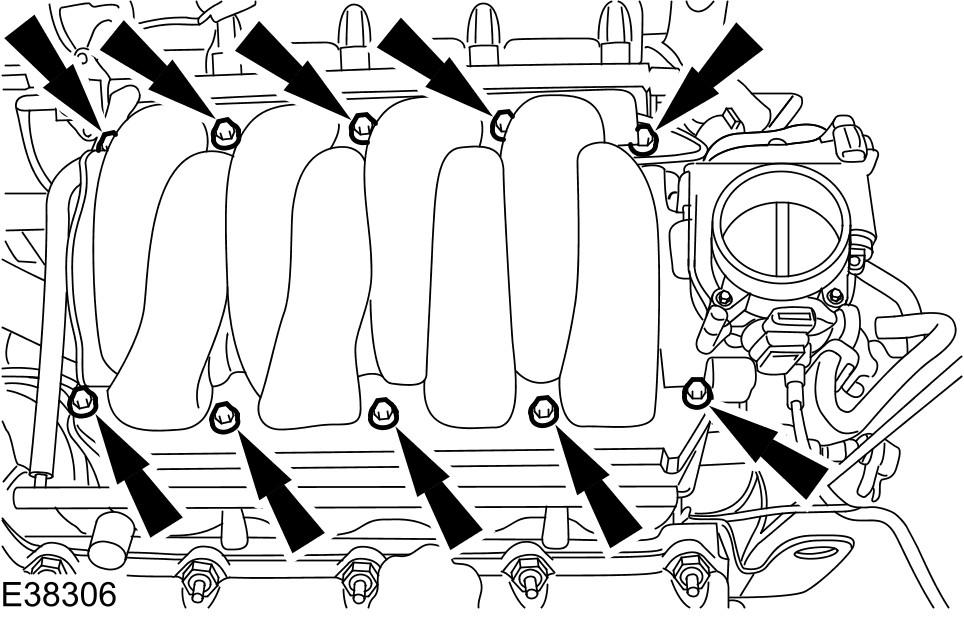 E38306