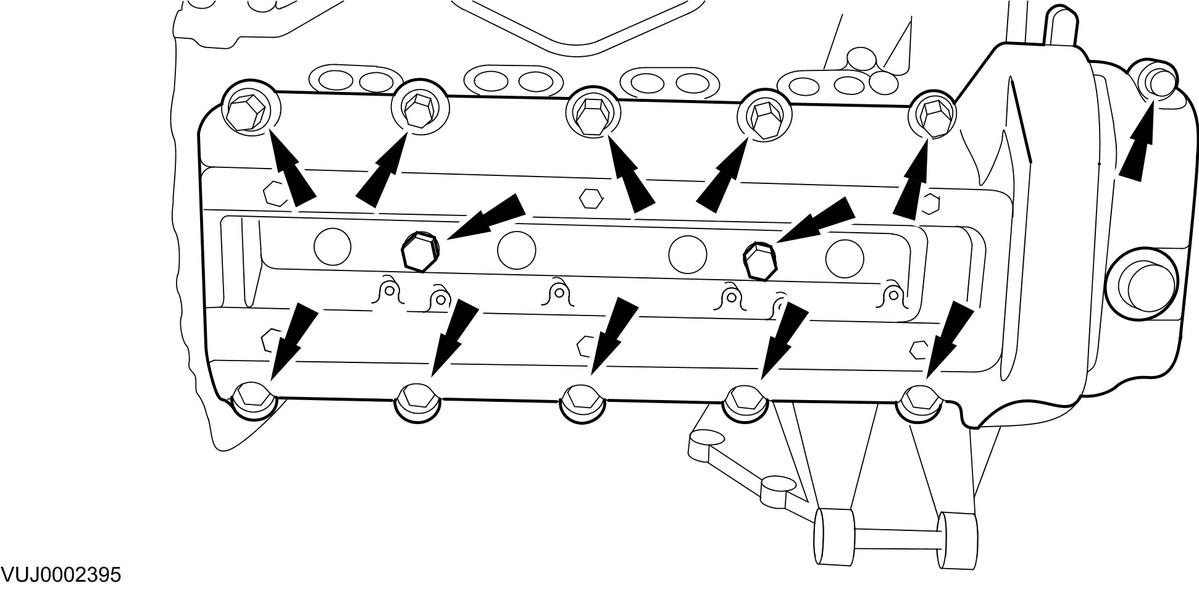 VUJ0002395