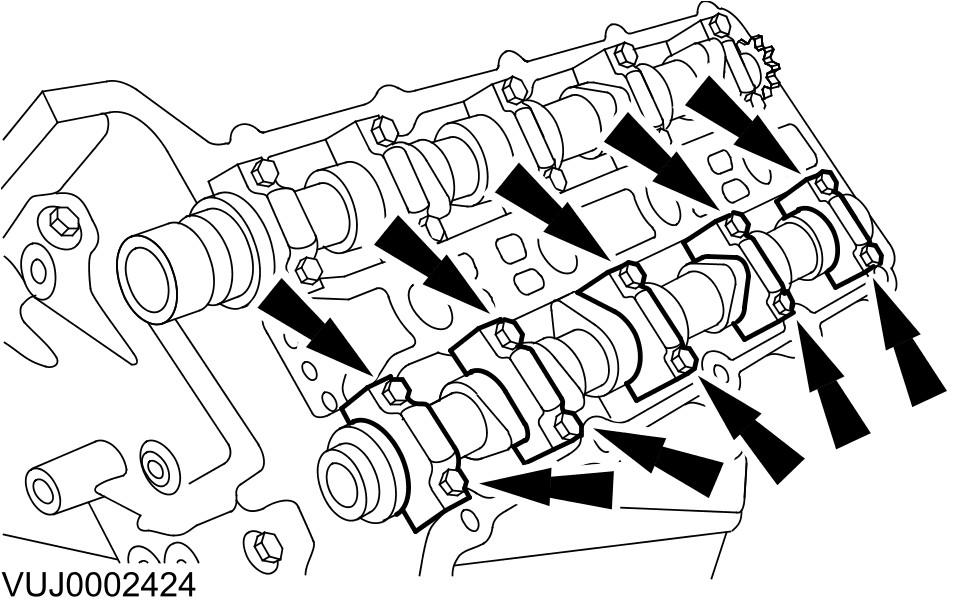 VUJ0002424