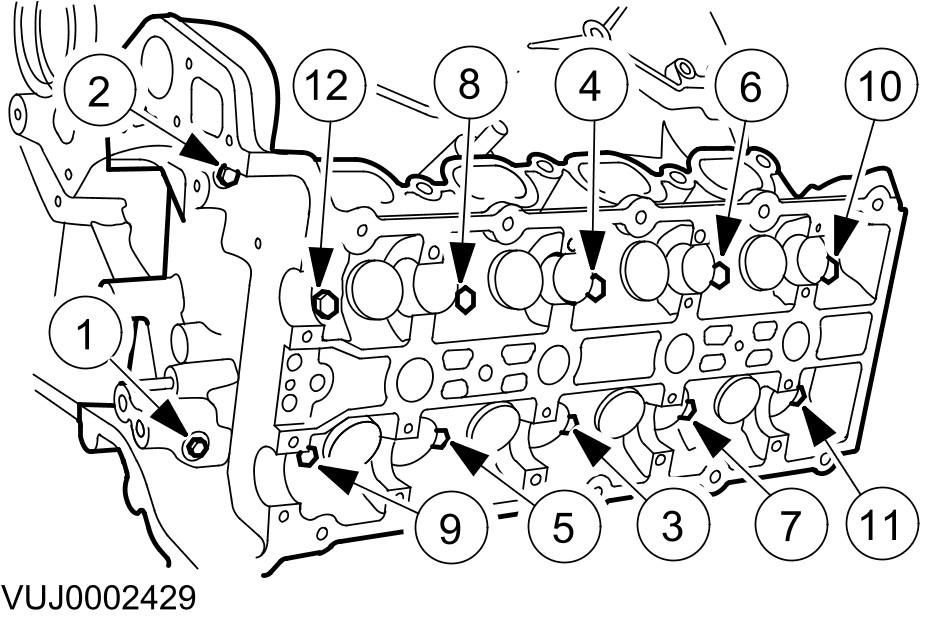 2
12
8
4
6
10
1
9
5
3
7
11
VUJ0002429