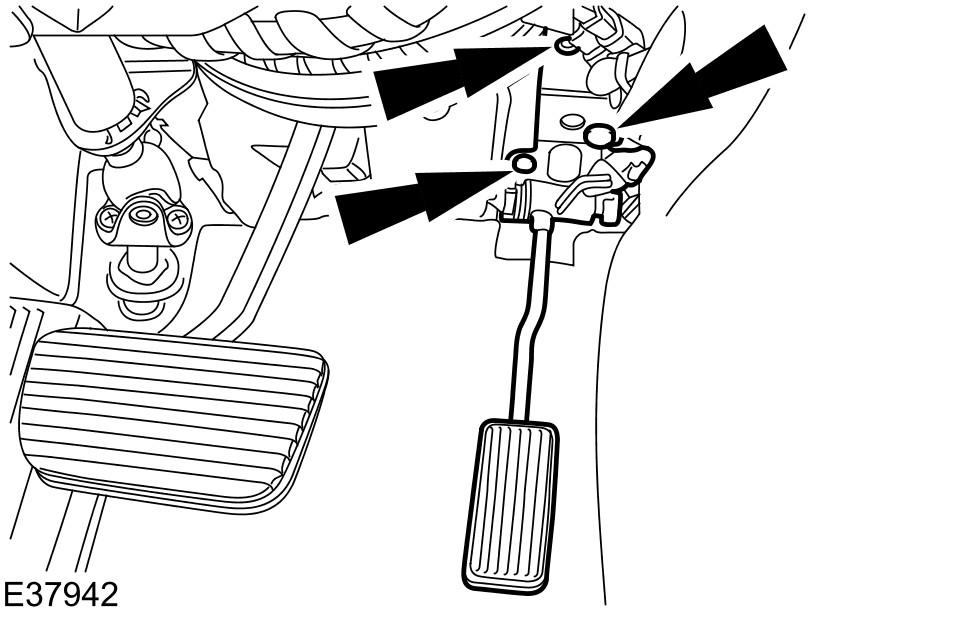 E37942