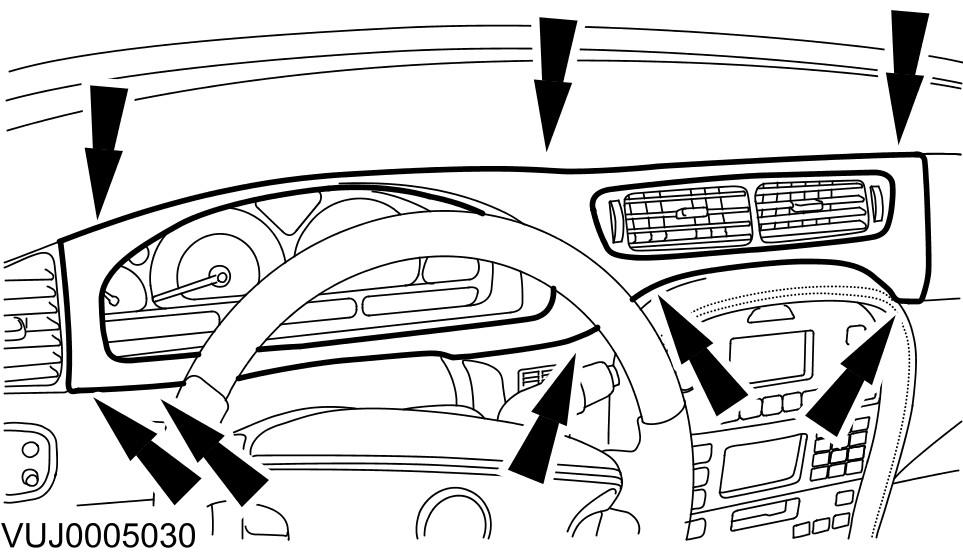 VUJ0005030