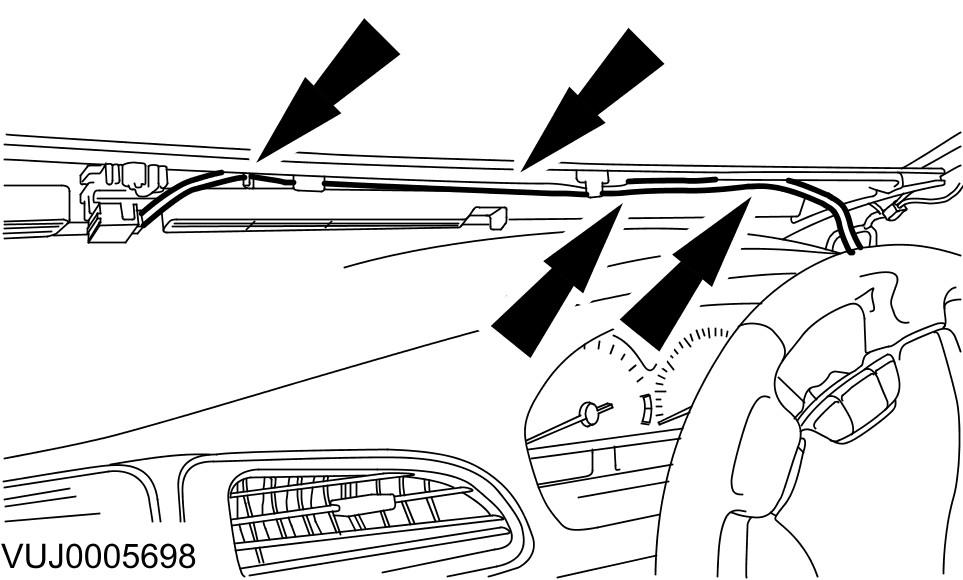 VUJ0005698