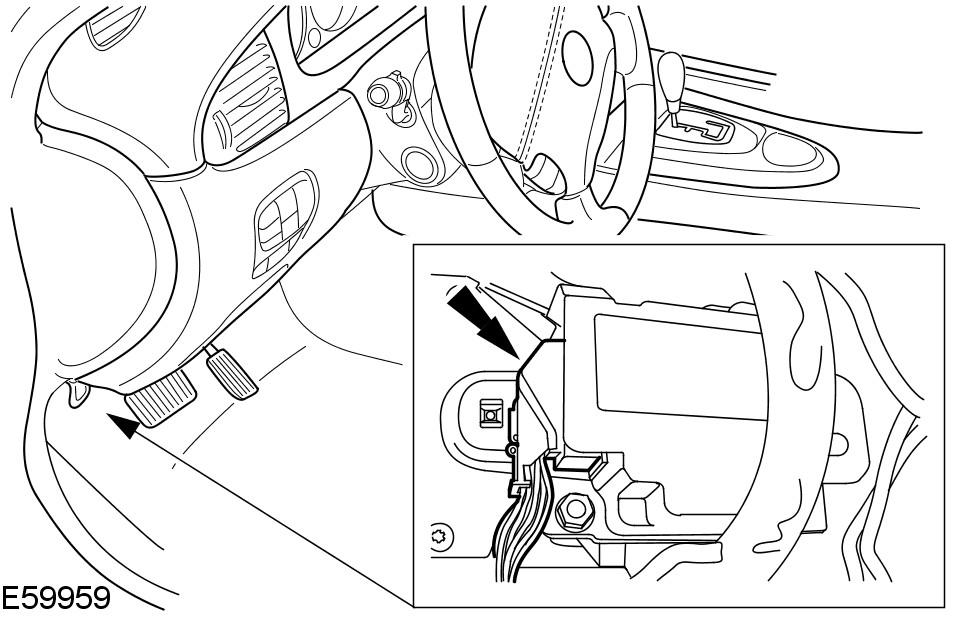 E59959