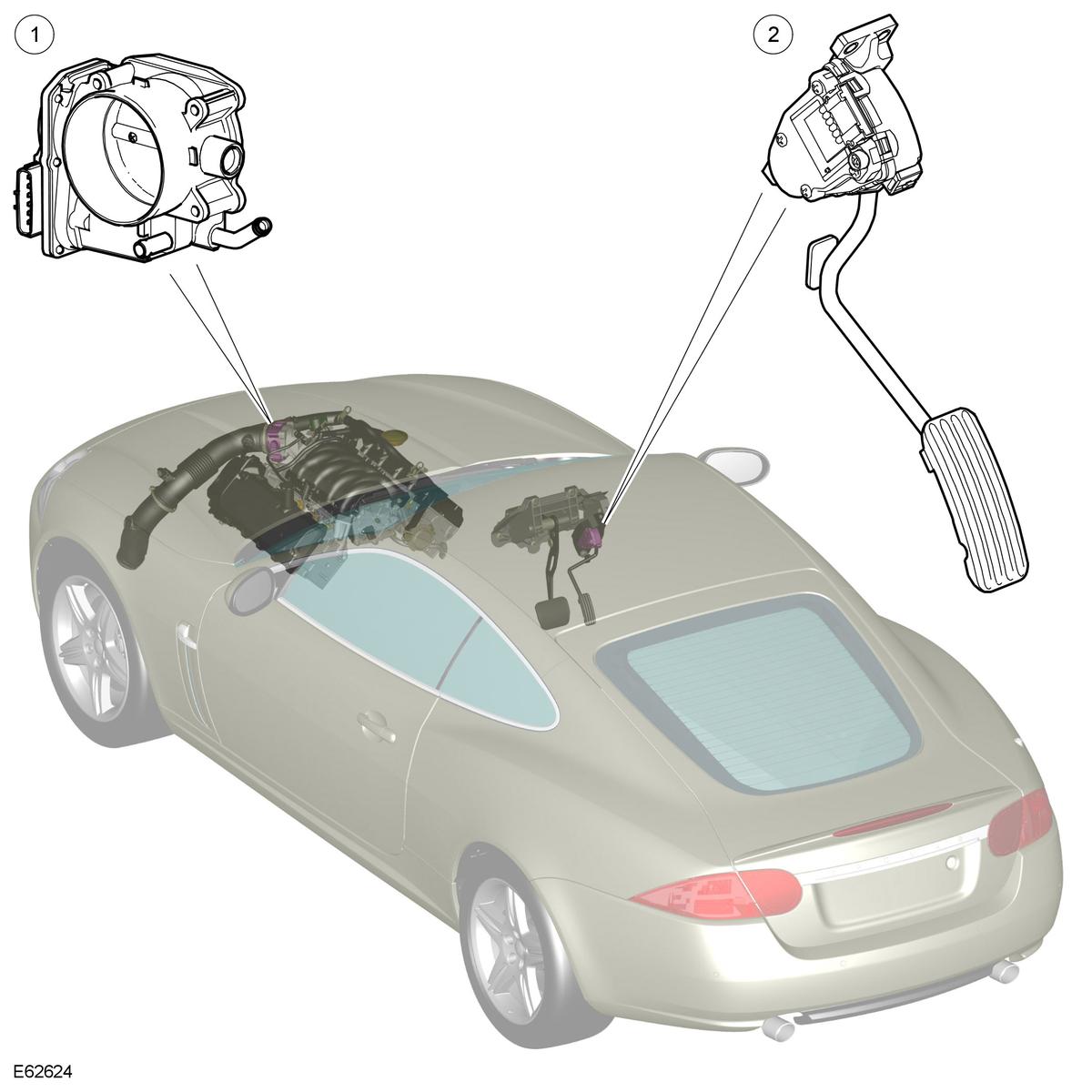 1

2

E62624