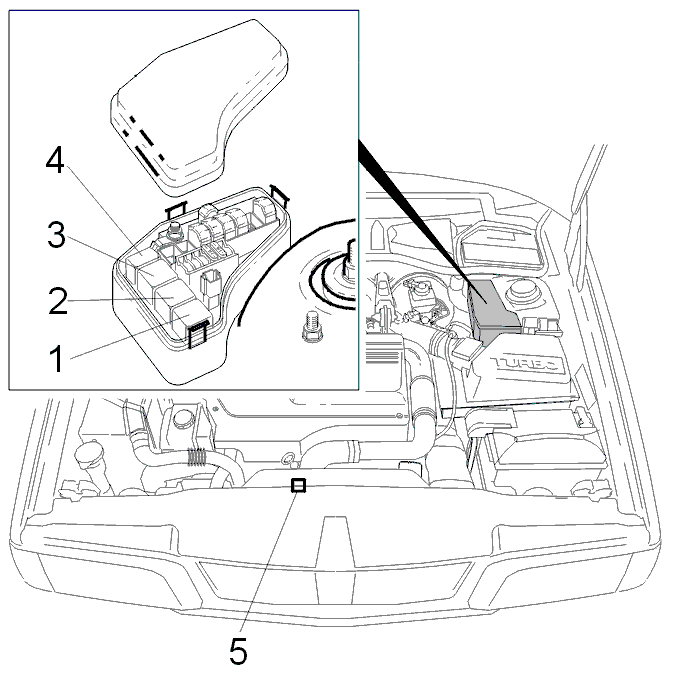 4
3
2
1
TURBO
5