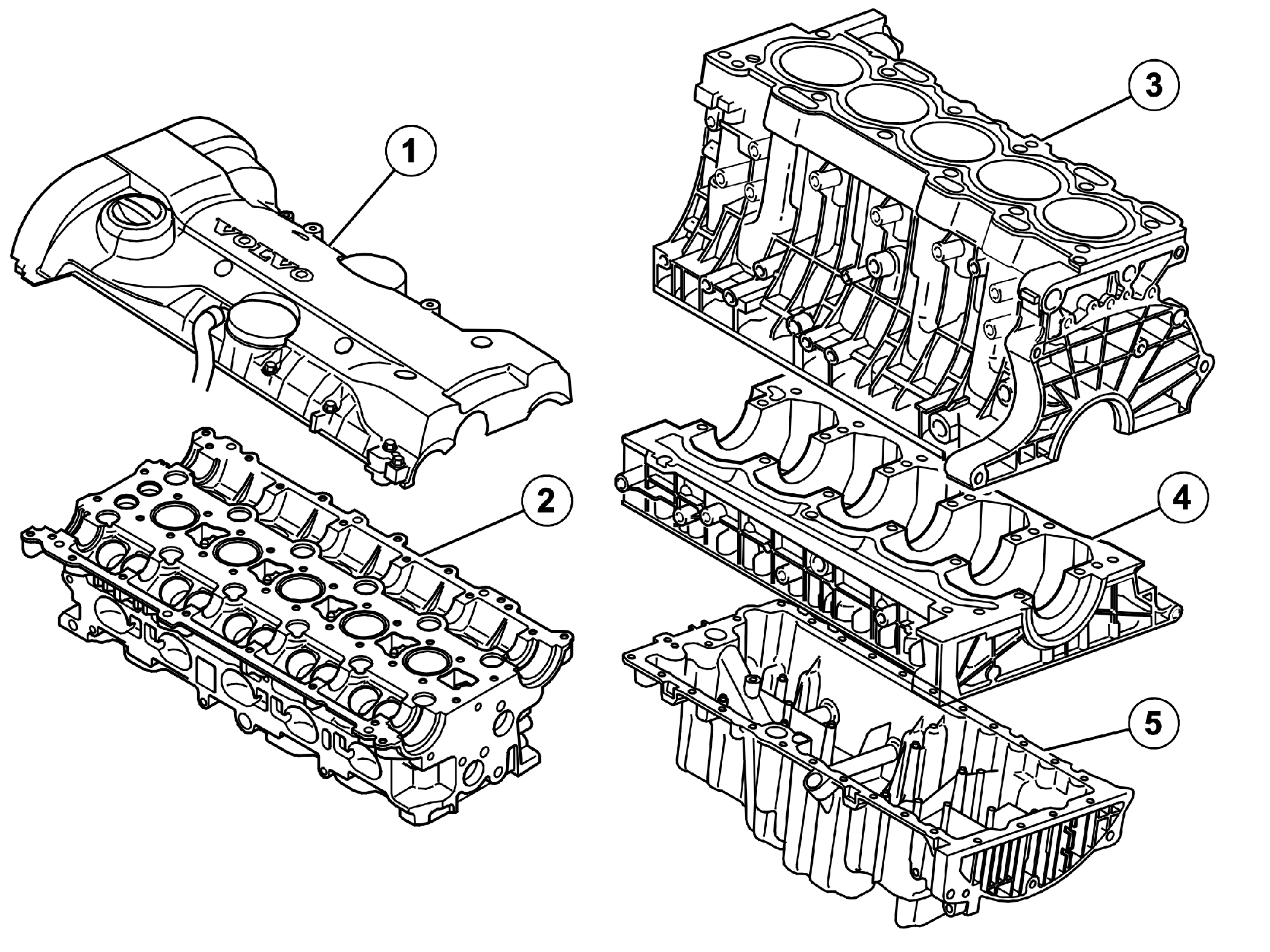 1
VOLVO
2
3
4
5