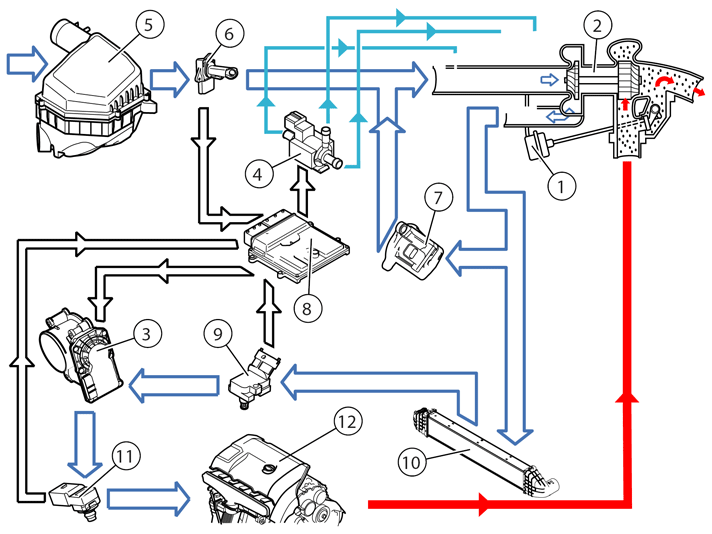 5
6
2
4
1
7
8
3
9
12
10
11