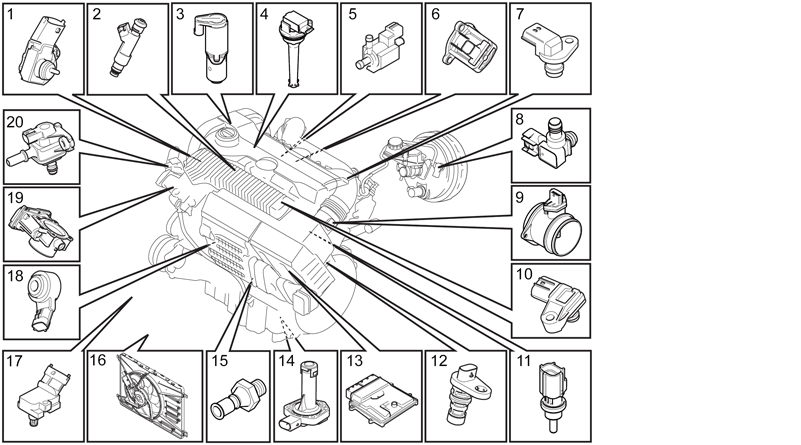 1
2
3
4
5
6
7
20
8
19
9
18
10
17
16
15
14
13
12
11