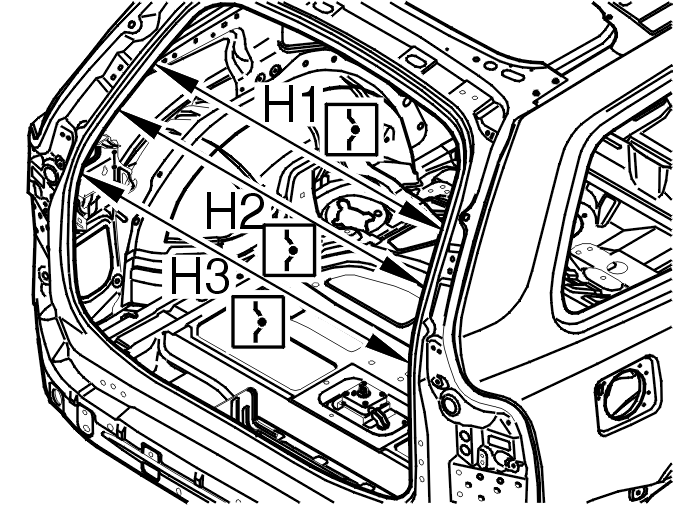 H1
H2
H3