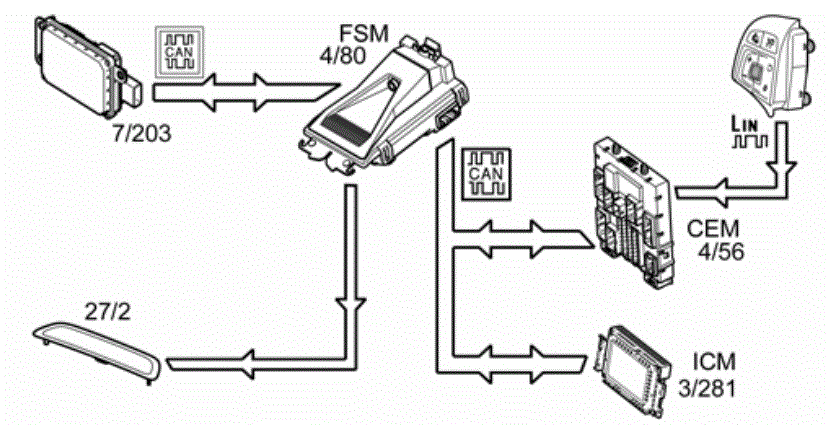 CAN

FSM
4/80

7/203

LIN

CAN

CEM
4/56

27/2

ICM
3/281