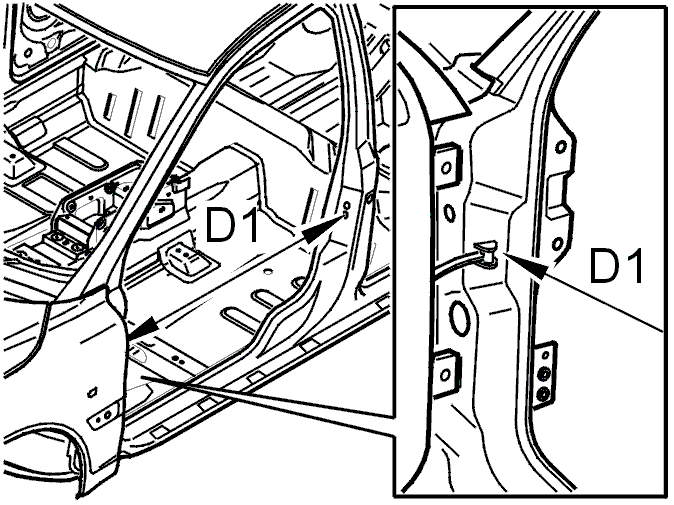 D1

D1