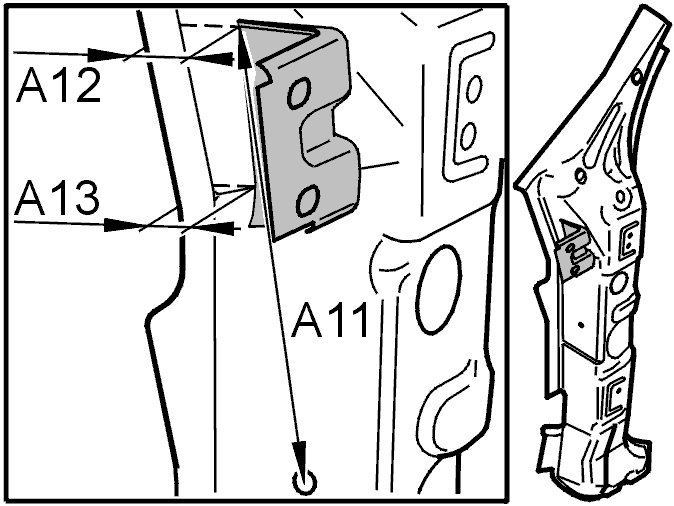 A12

A13

A11