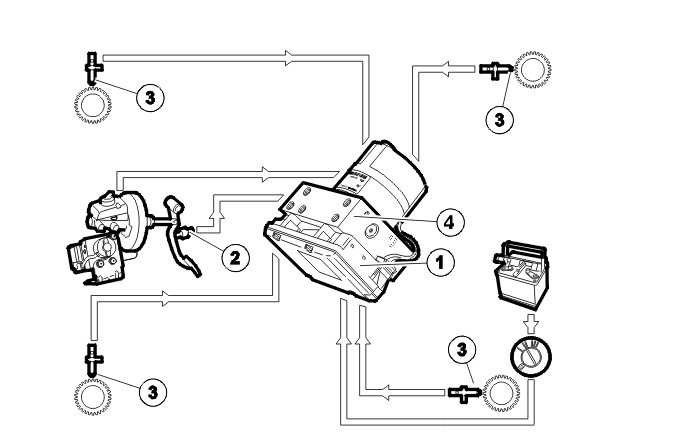 3
3
4
2
1
3
3