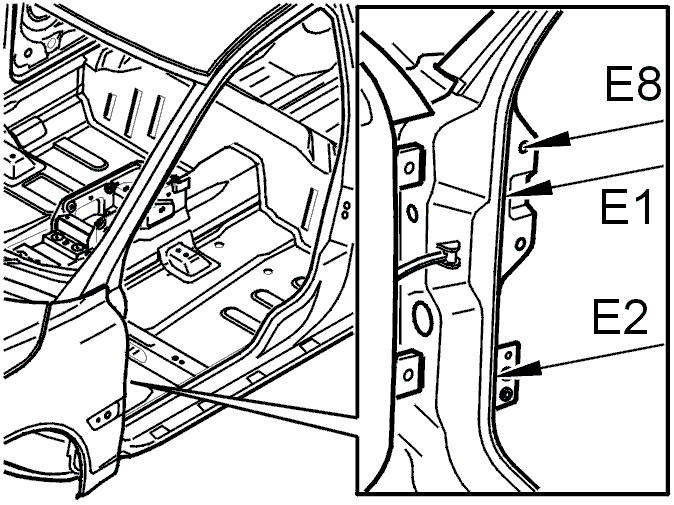 E8
E1
E2