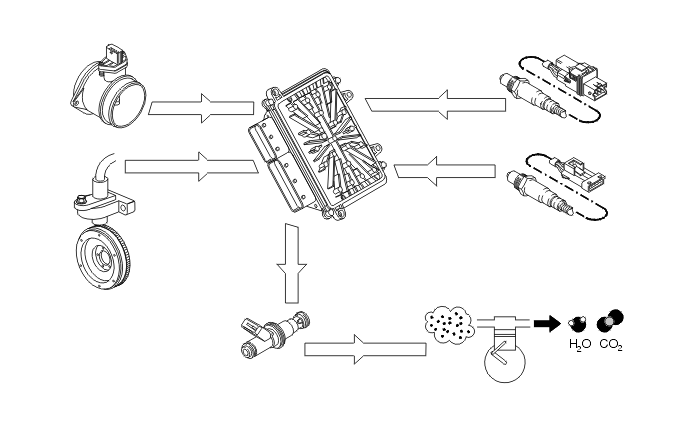 $H_2O$ $CO_2$